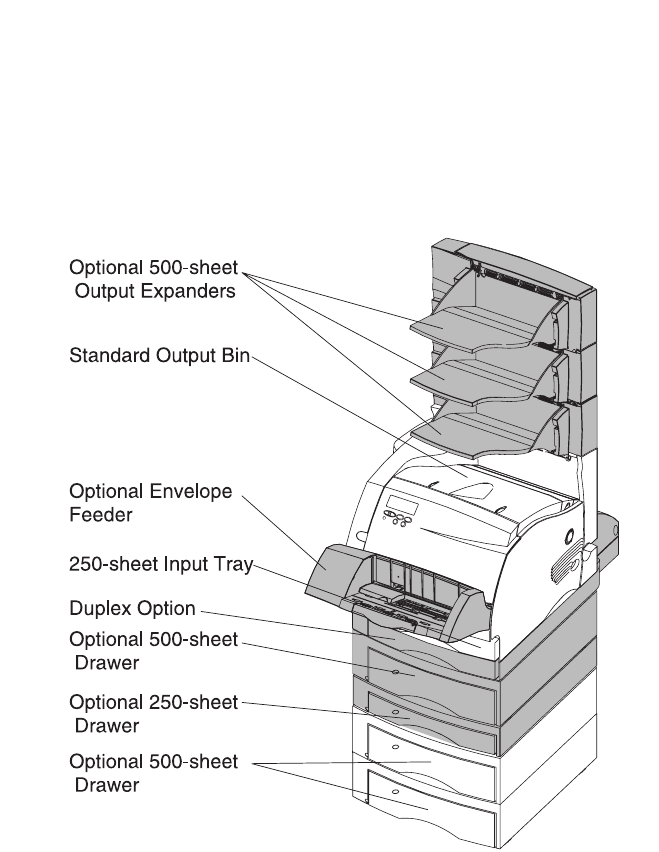 Optional 500-sheet Output Expanders

Standard Output Bin

Optional Envelope Feeder

250-sheet Input Tray

Duplex Option

Optional 500-sheet Drawer

Optional 250-sheet Drawer

Optional 500-sheet Drawer