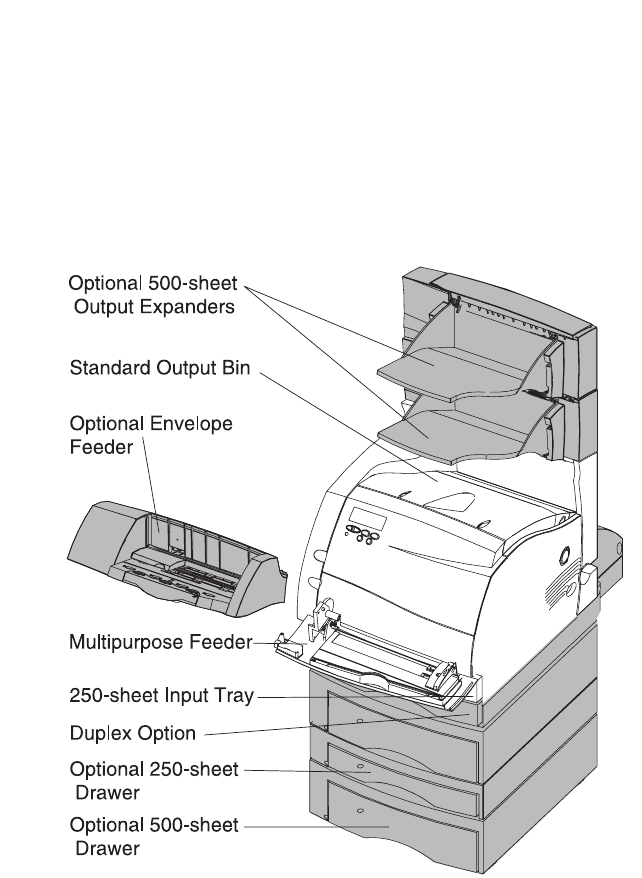 Optional 500-sheet Output Expanders

Standard Output Bin

Optional Envelope Feeder

Multipurpose Feeder

250-sheet Input Tray

Duplex Option

Optional 250-sheet Drawer

Optional 500-sheet Drawer