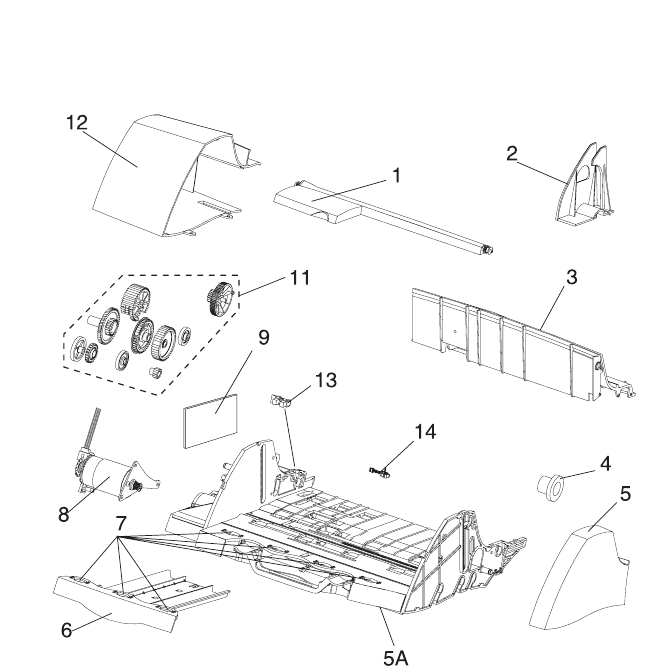 12
1
2
11
3
9
13
14
4
5
8
7
6
5A