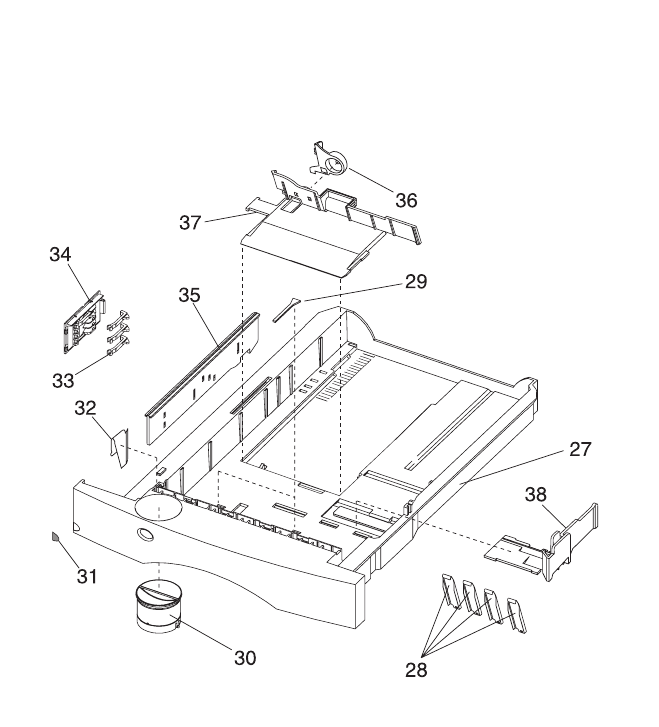 36
37
34
29
35
33
32
27
38
31
30
28