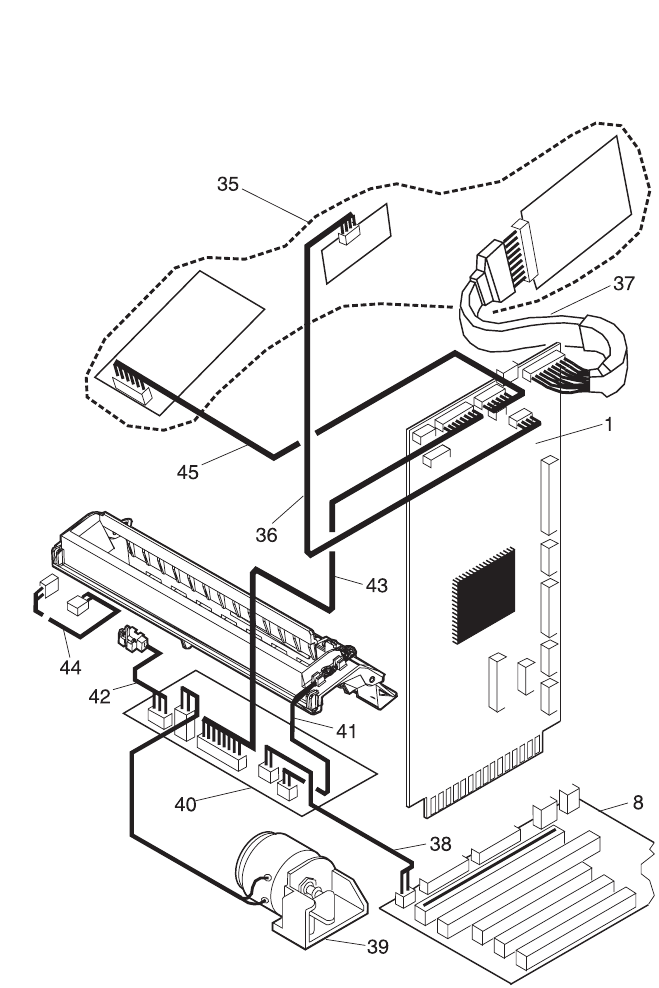 35

37

1

45

36

43

44

42

41

40

8

38

39