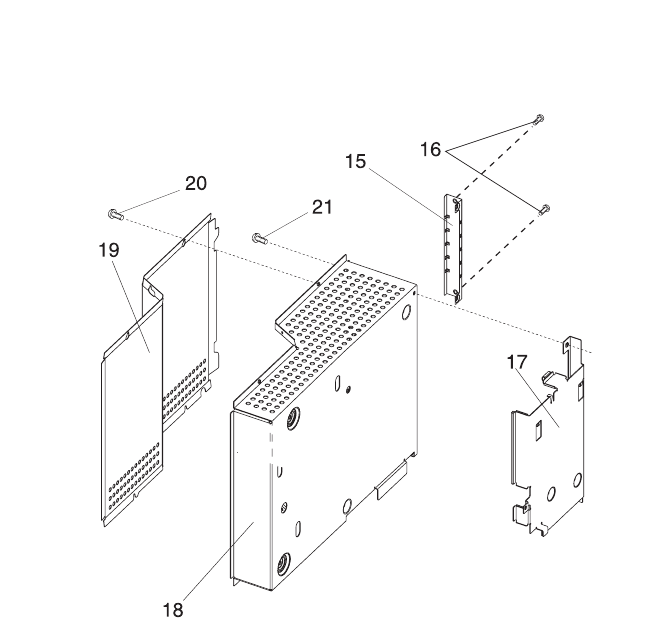 16
15
20
21
19
17
18