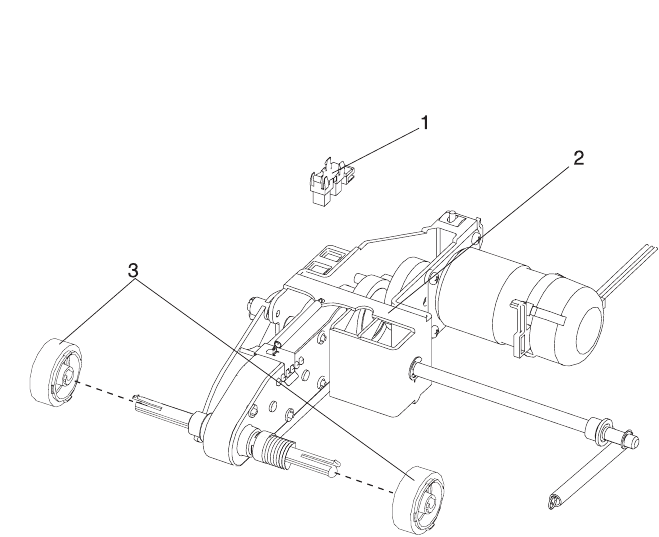 1
2
3