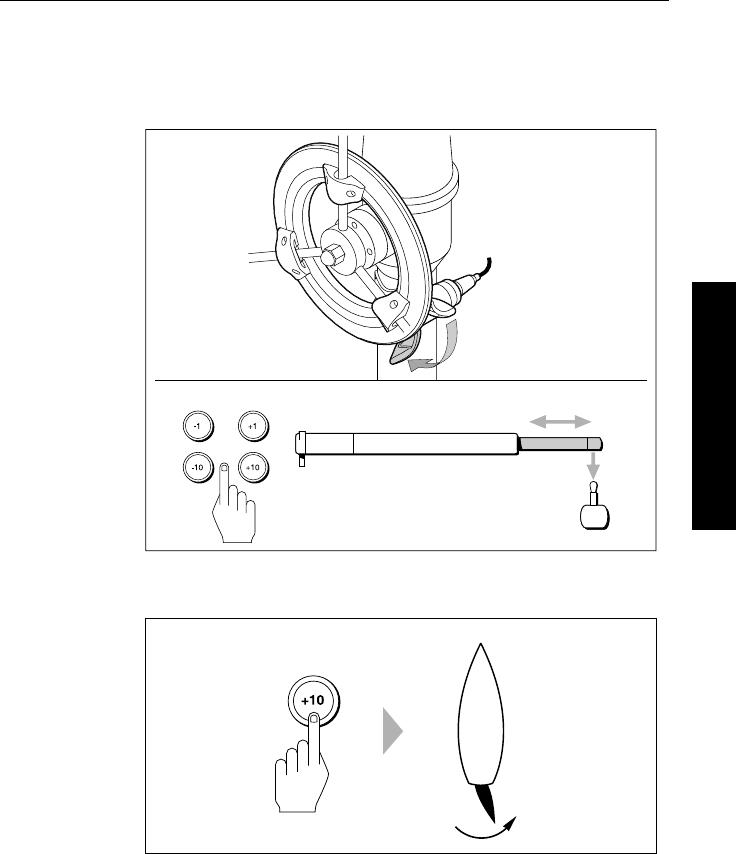 -1

+1

-10

+10

+10