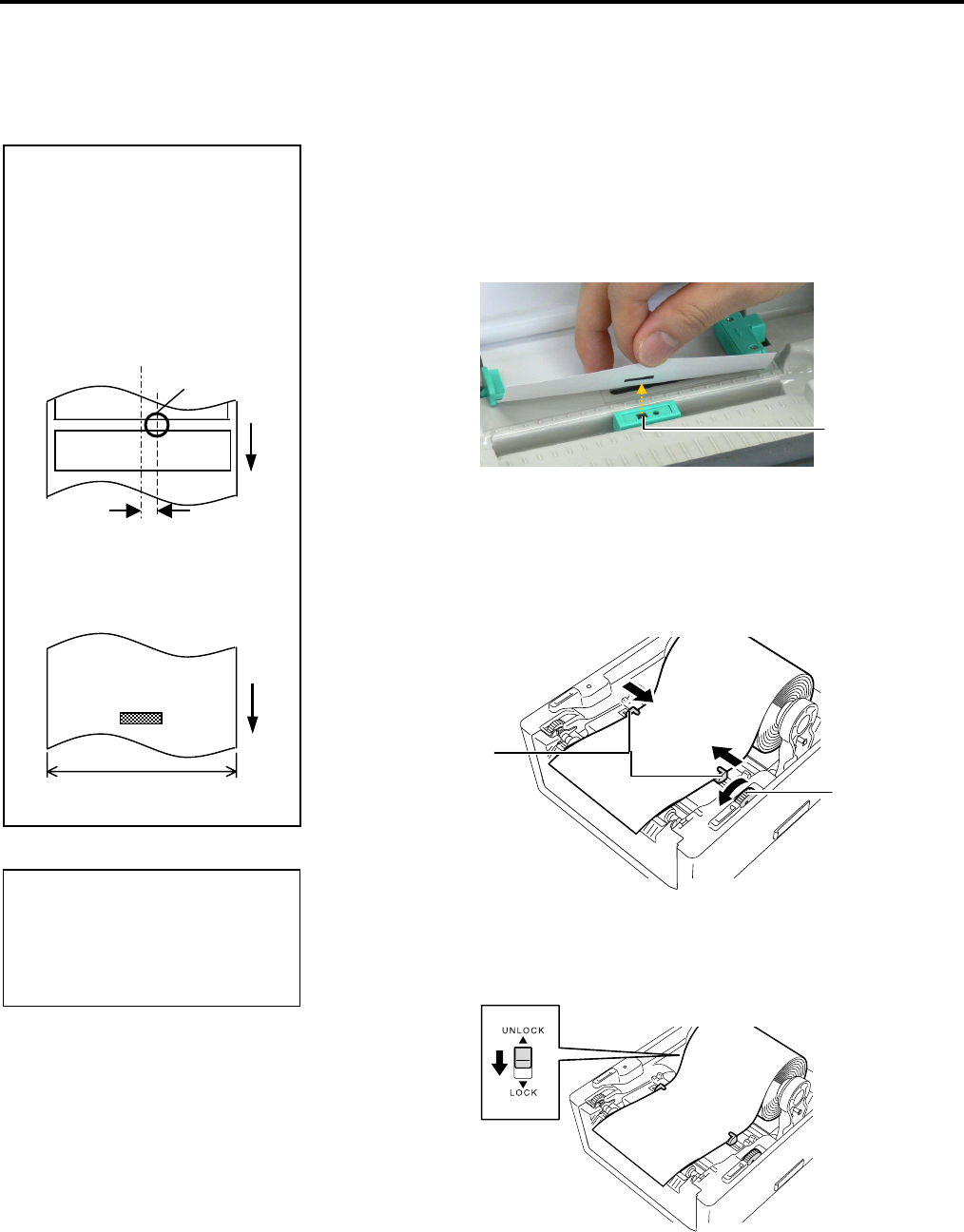 UNLOCK

LOCK