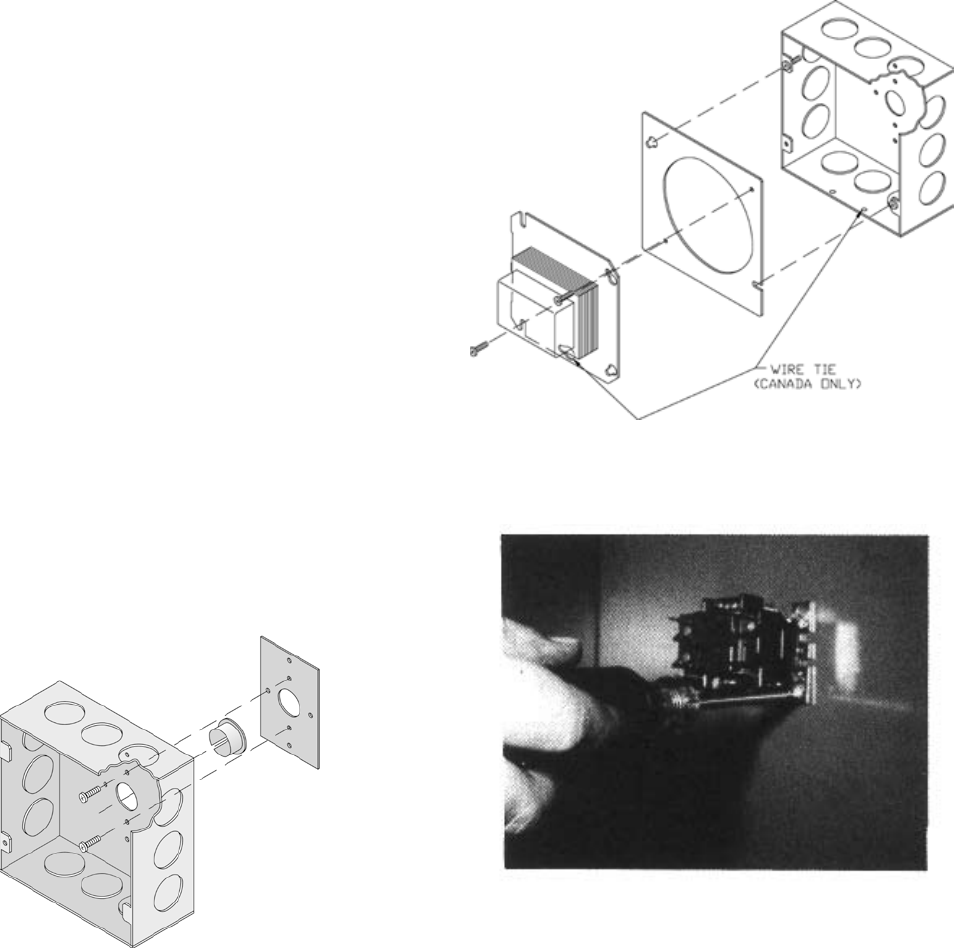 WIRE TIE
(CANADA ONLY)