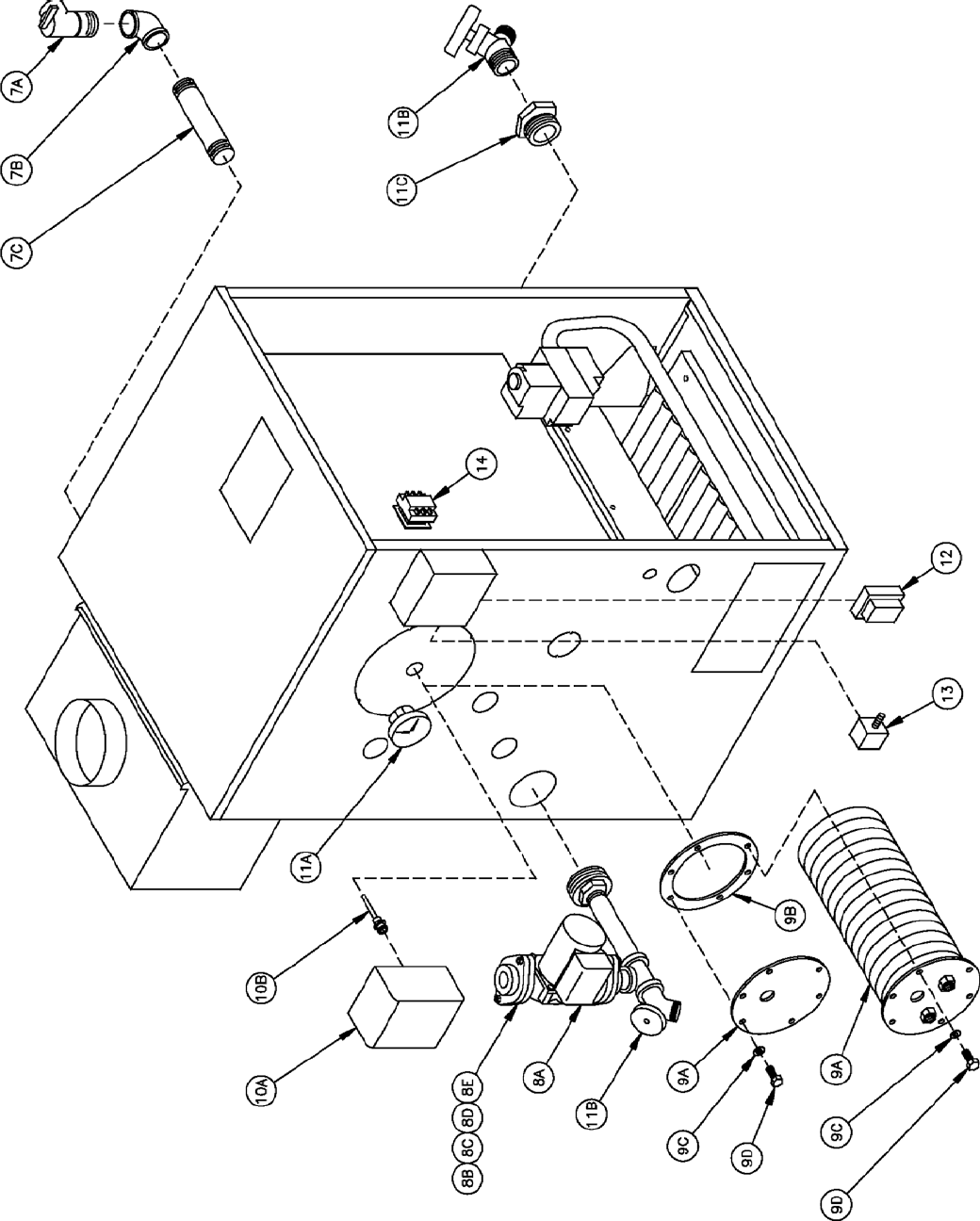 7A
7B
7C
11B
11C
14
12
13
11A
10B
10A
8B
8C
8D
8E
8A
11B
9B
9A
9C
9D
9A
9C
9D