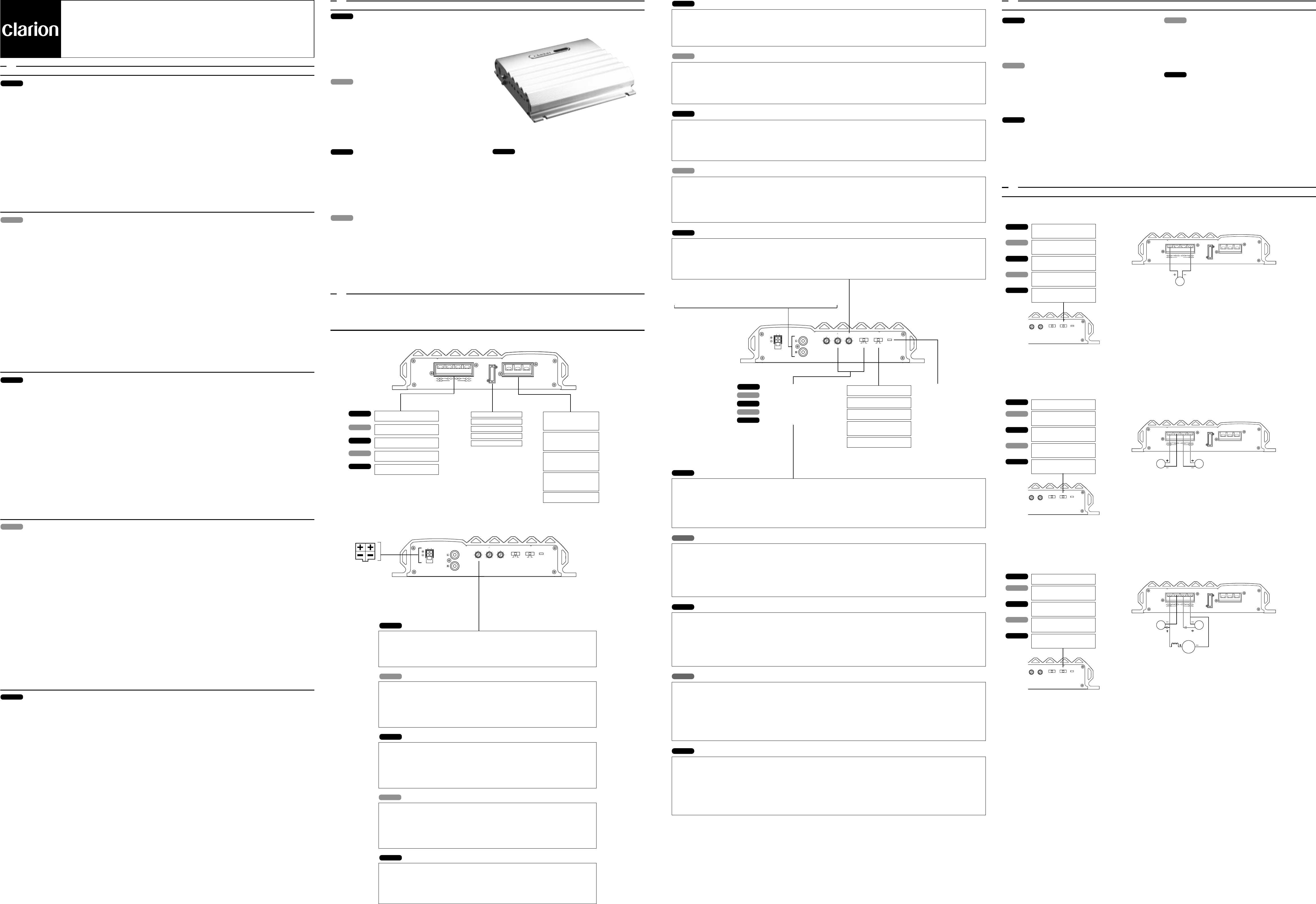 clarion