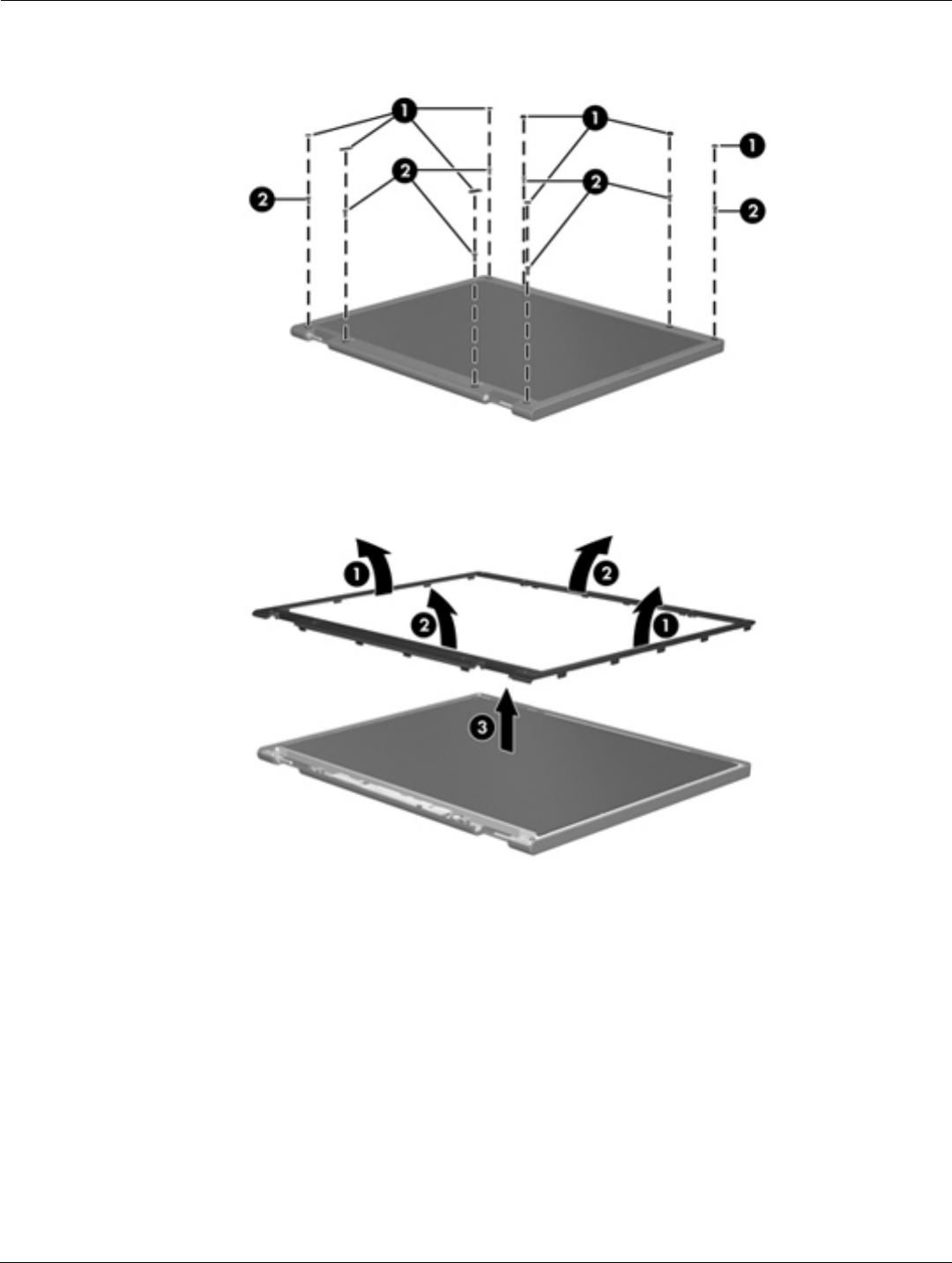 1
1
1
2
2
2
2

1
2
2
1
3