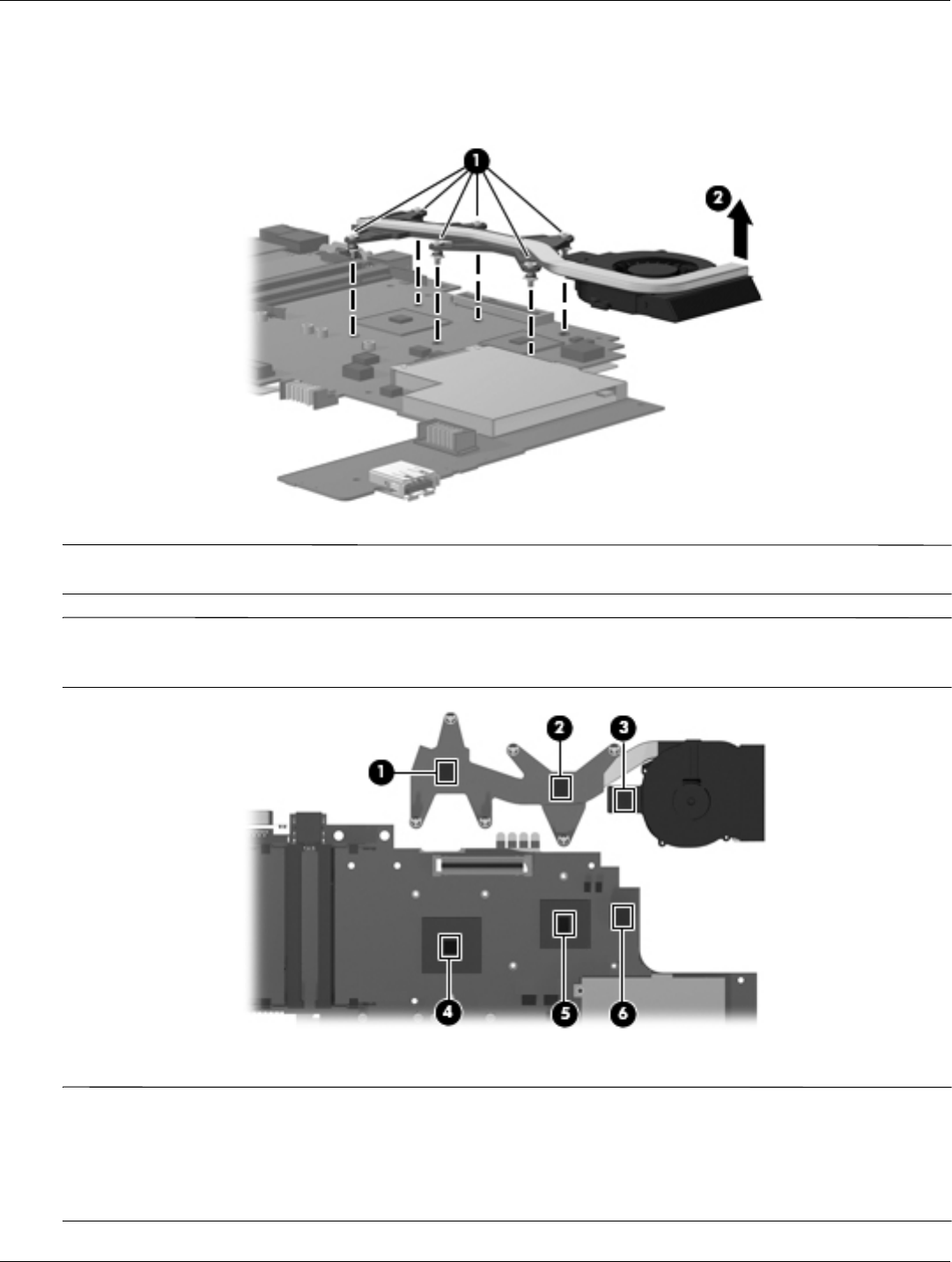 1

2

1

2

3

4

5

6