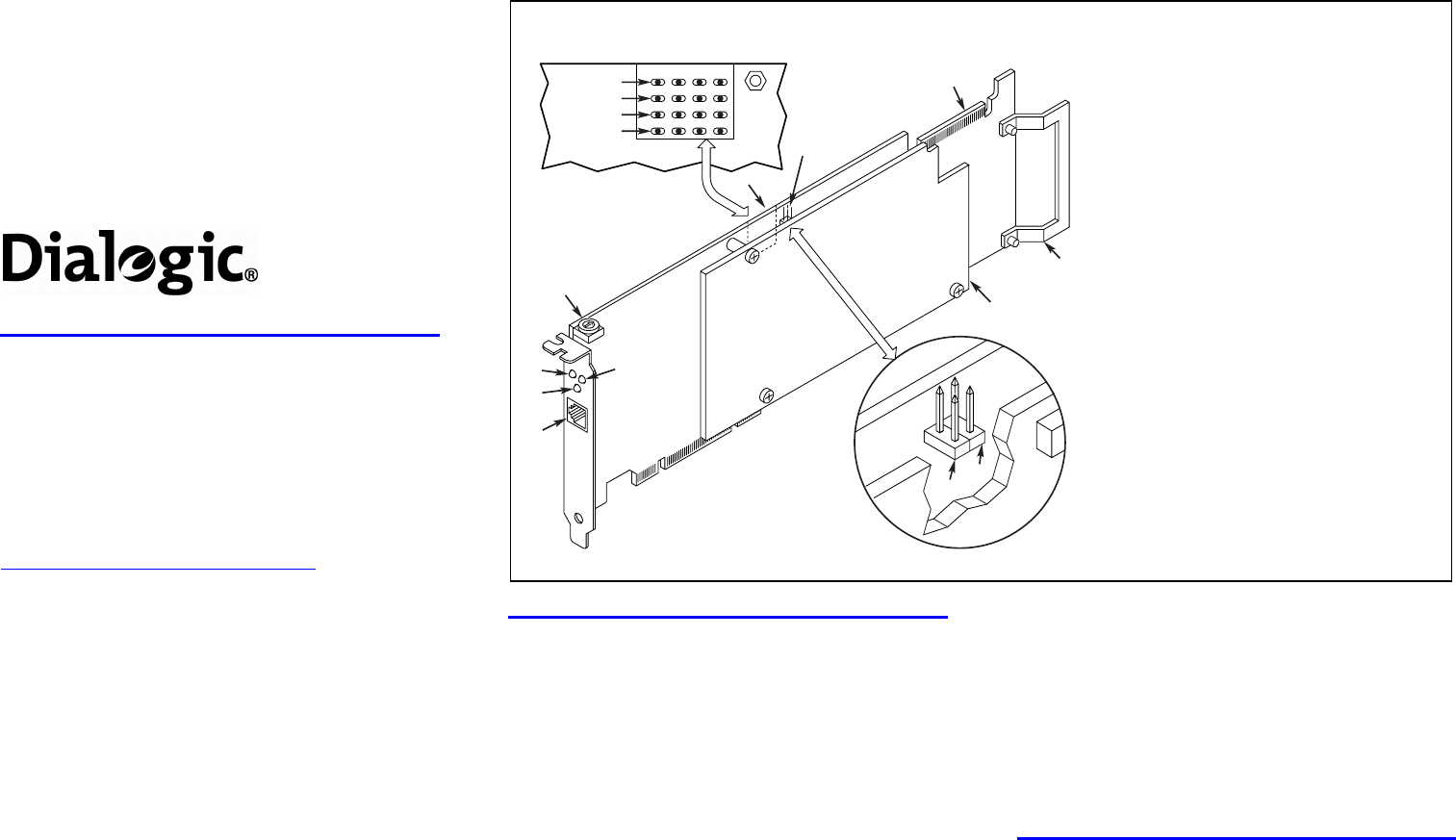 Dialogic®