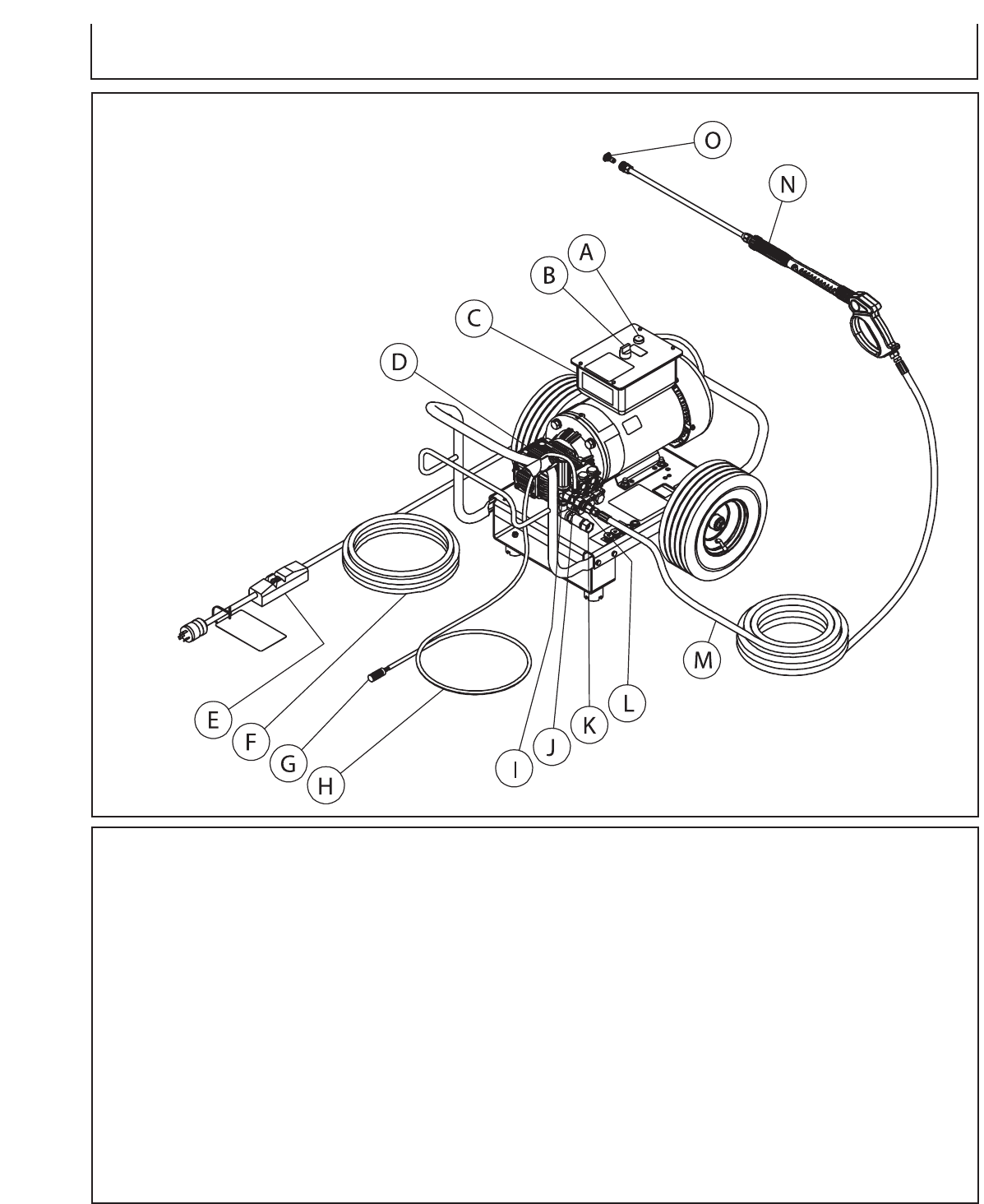 O
N
A
B
C
D
E
F
G
H
I
J
K
L
M