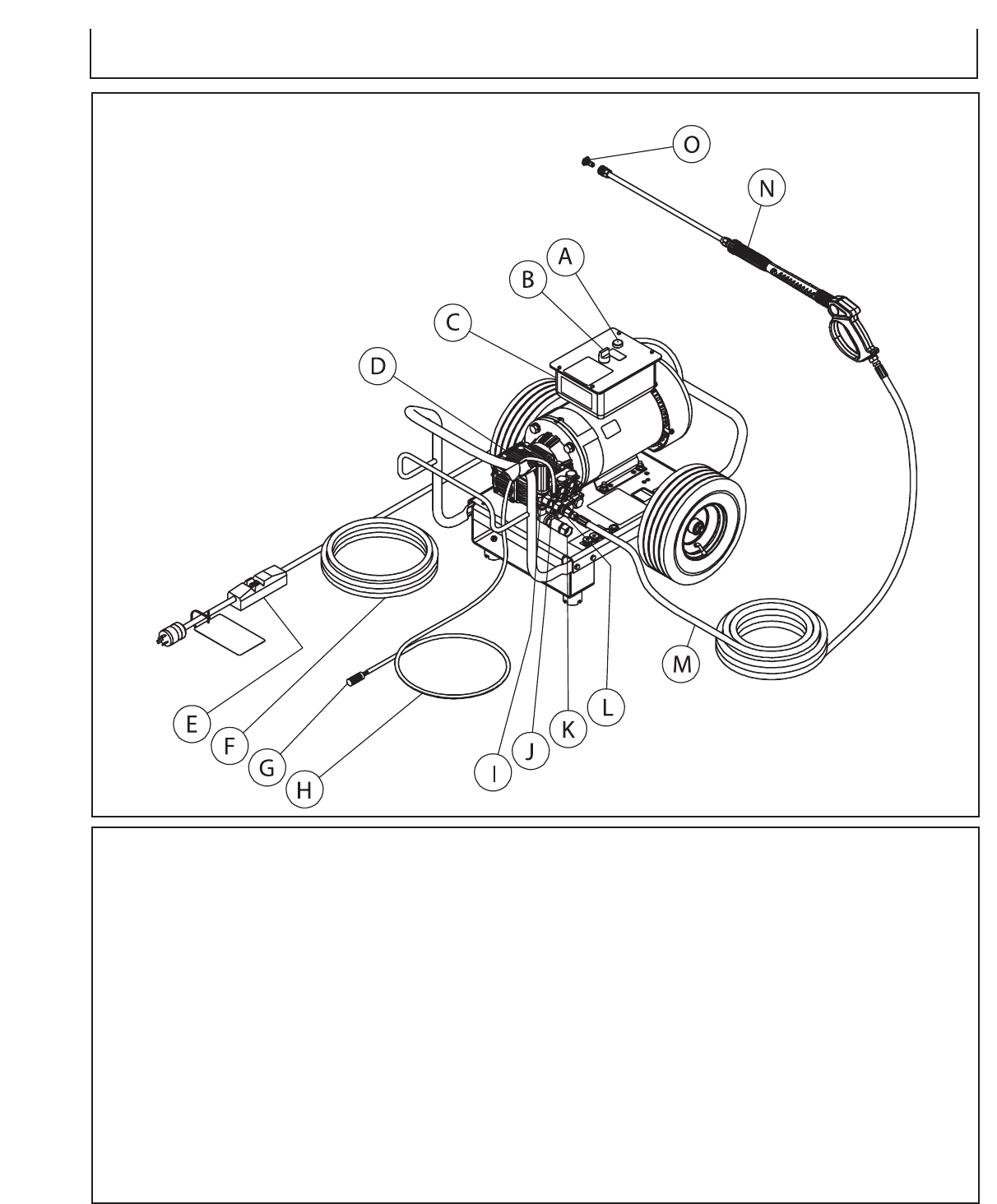 O
N
A
B
C
D
E
F
G
H
I
J
K
L
M