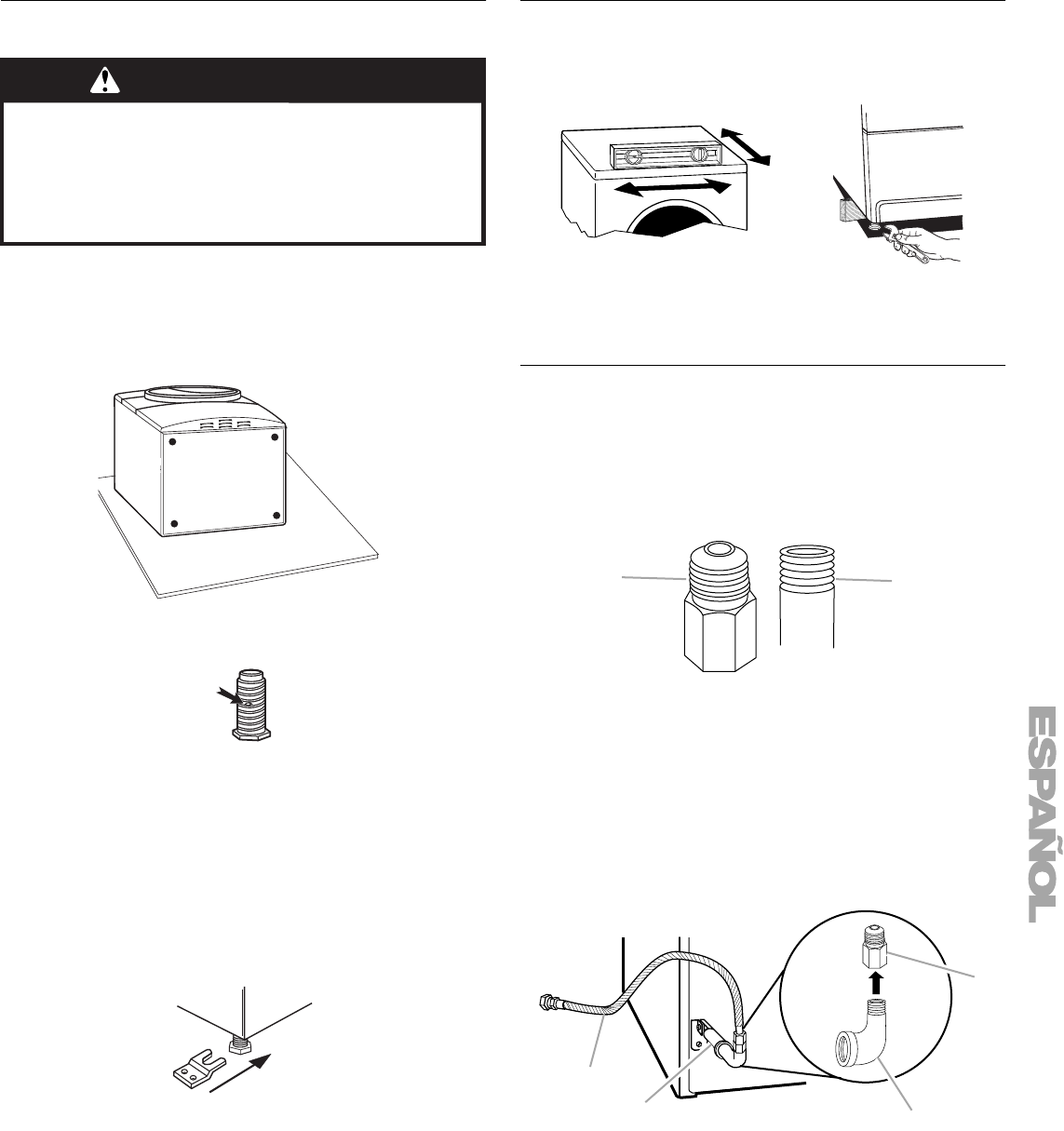 ESPAÑOL