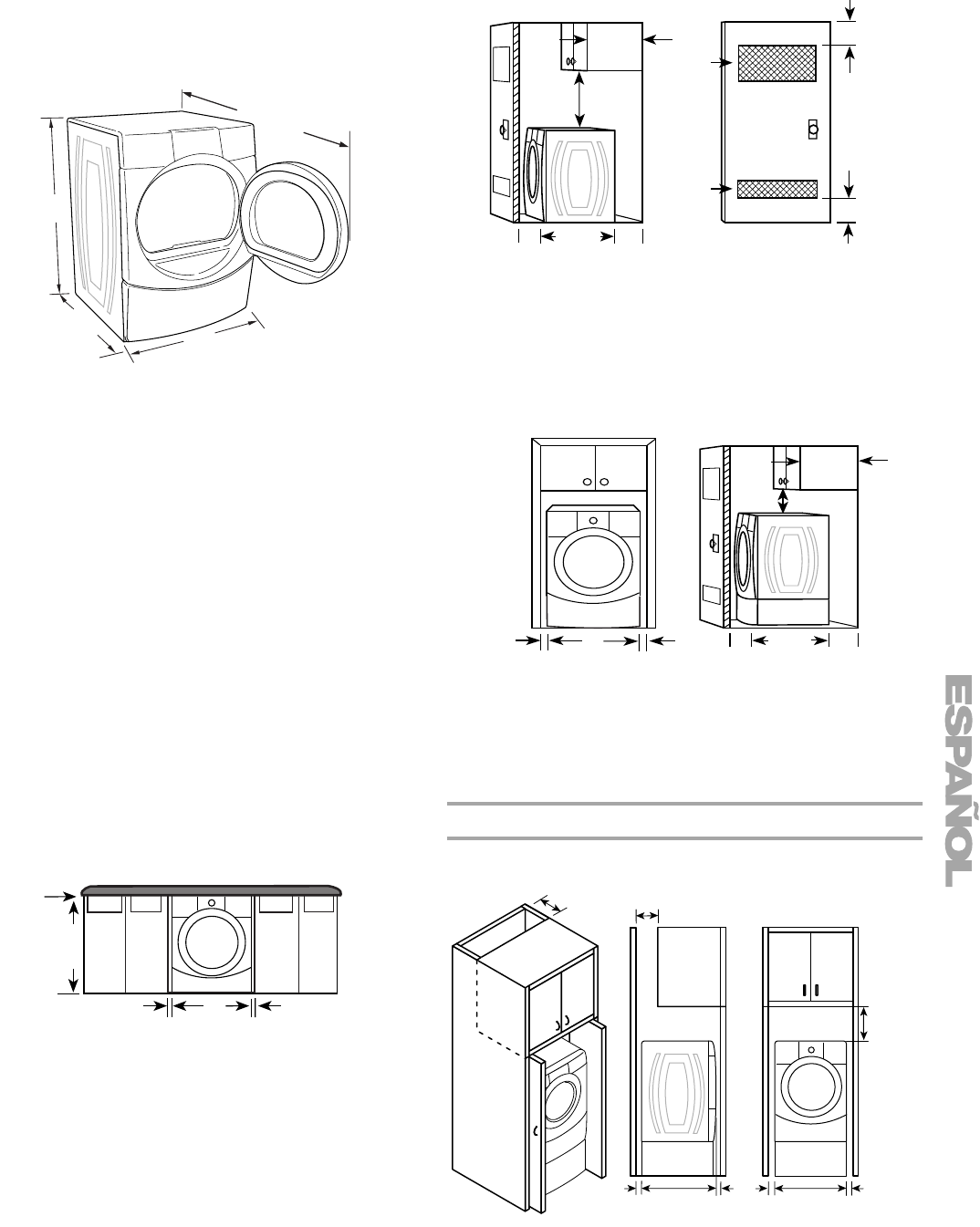 ESPAÑOL