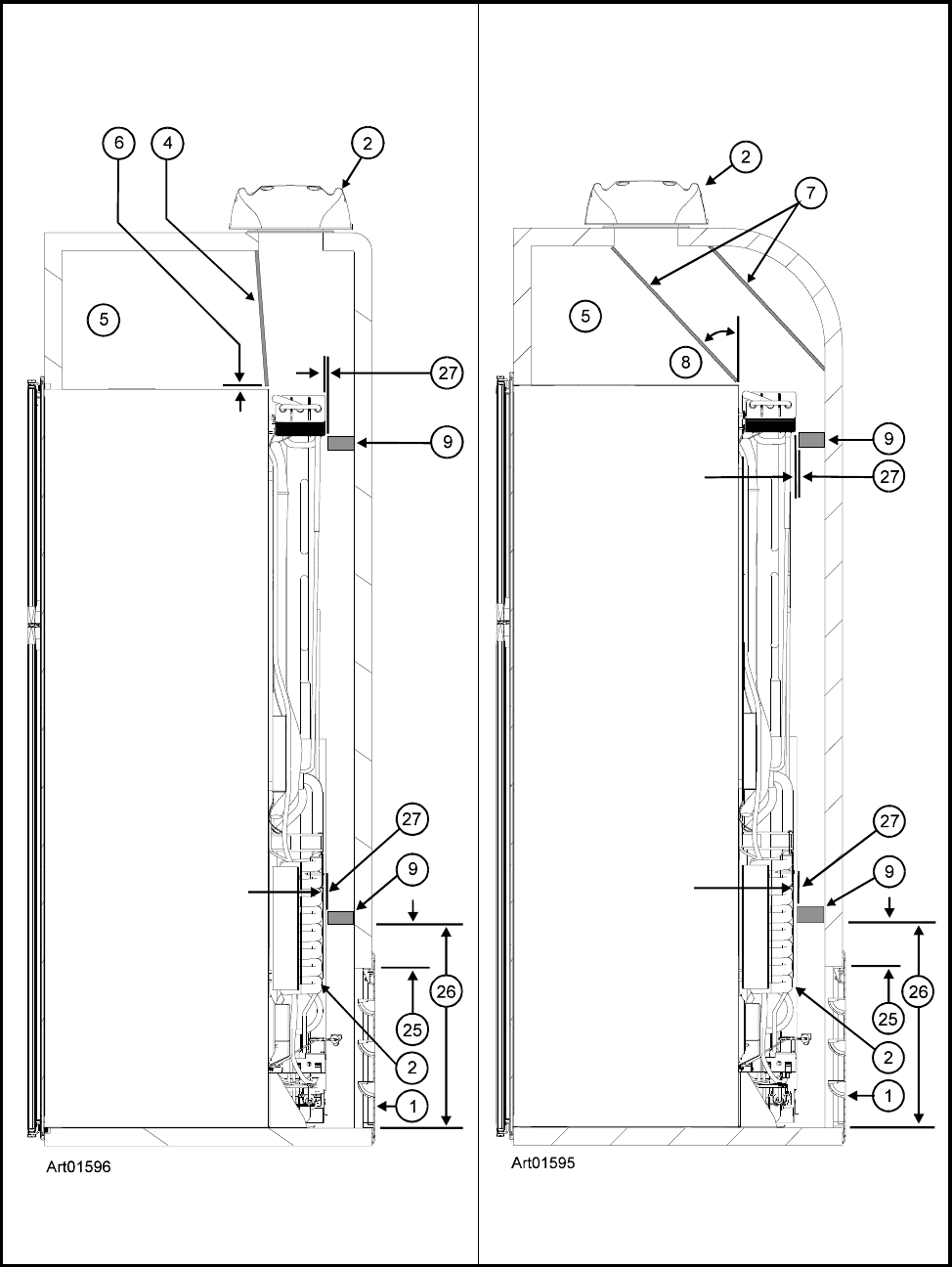 6
4
2
5
27
9
27
9
26
25
2
1
Art01596

2
7
5
8
9
27
27
9
26
25
2
1
Art01595