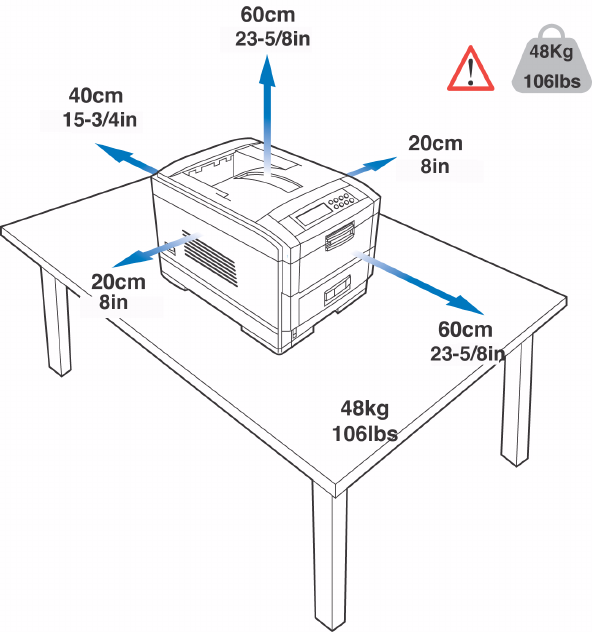 60cm
23-5/8in

48Kg
106lbs

40cm
15-3/4in

20cm
8in

20cm
8in

60cm
23-5/8in

48kg
106lbs