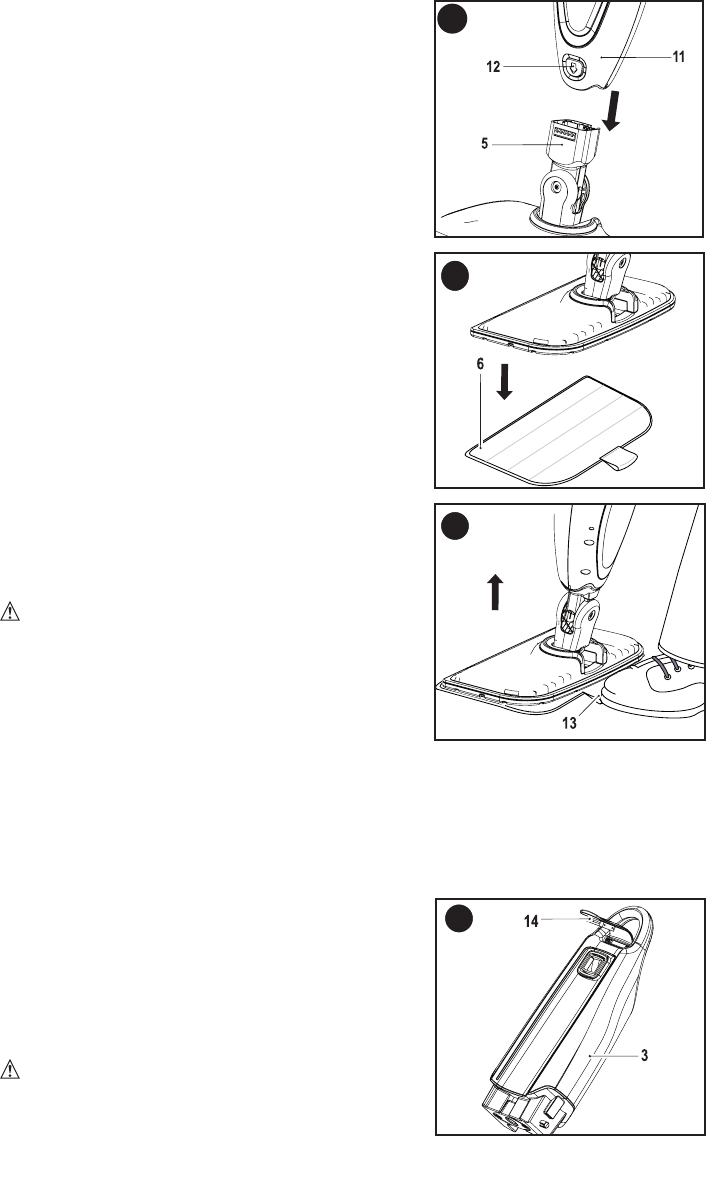 12

11

5

6

13

14

3