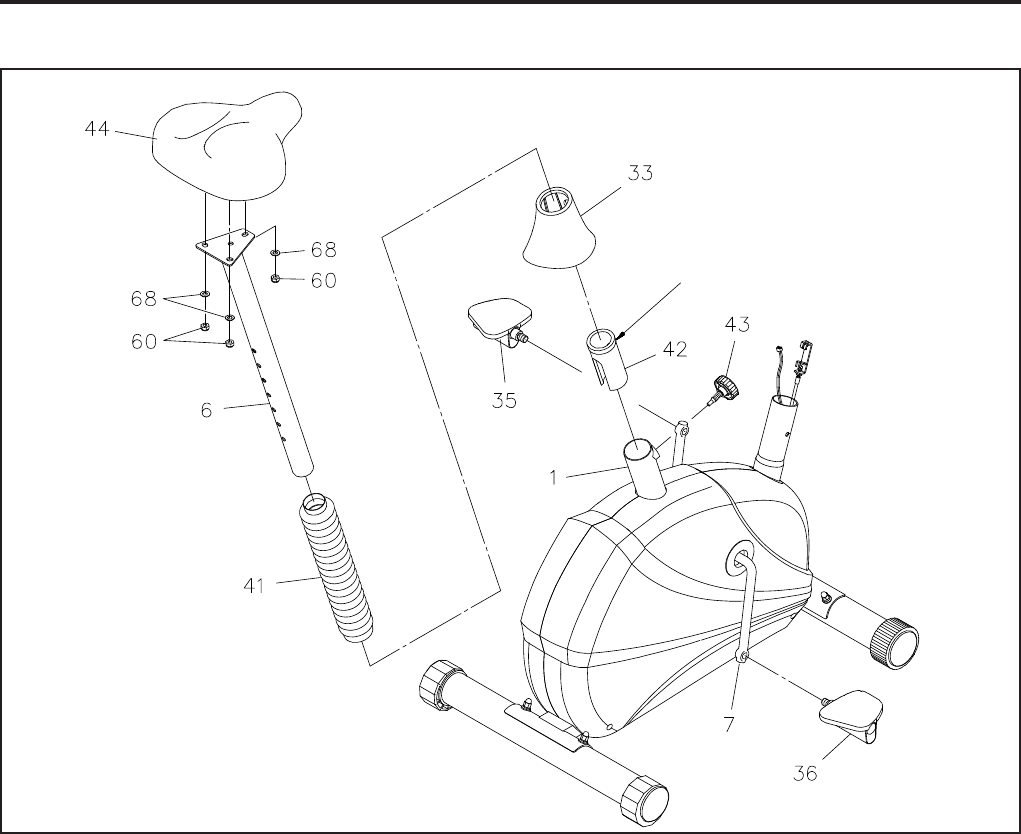 44
33
68
60
68
60
43
42
35
6
1
41
7
36