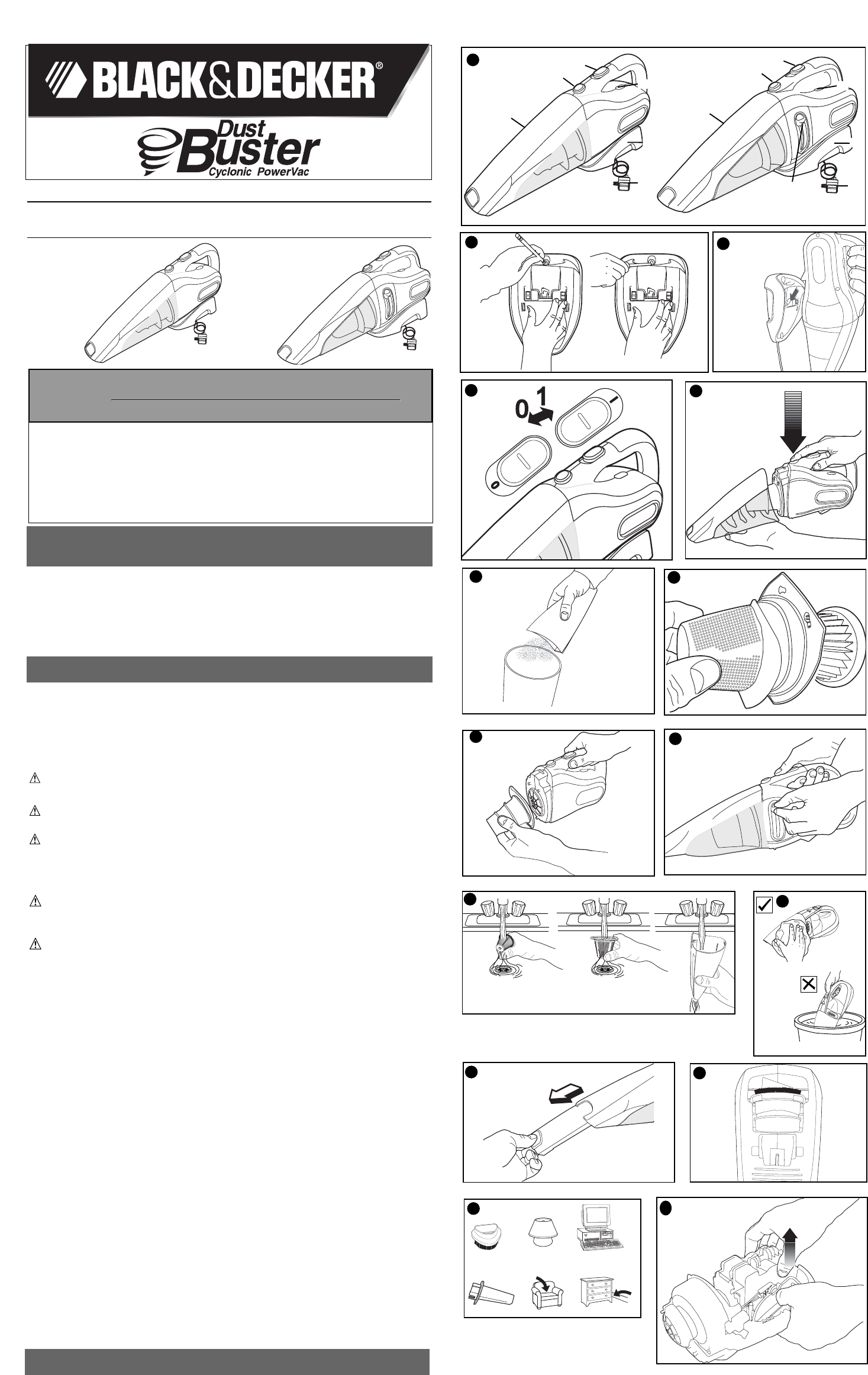 BLACK&DECKER®

Dust Buster
Cyclonic PowerVac

0 1