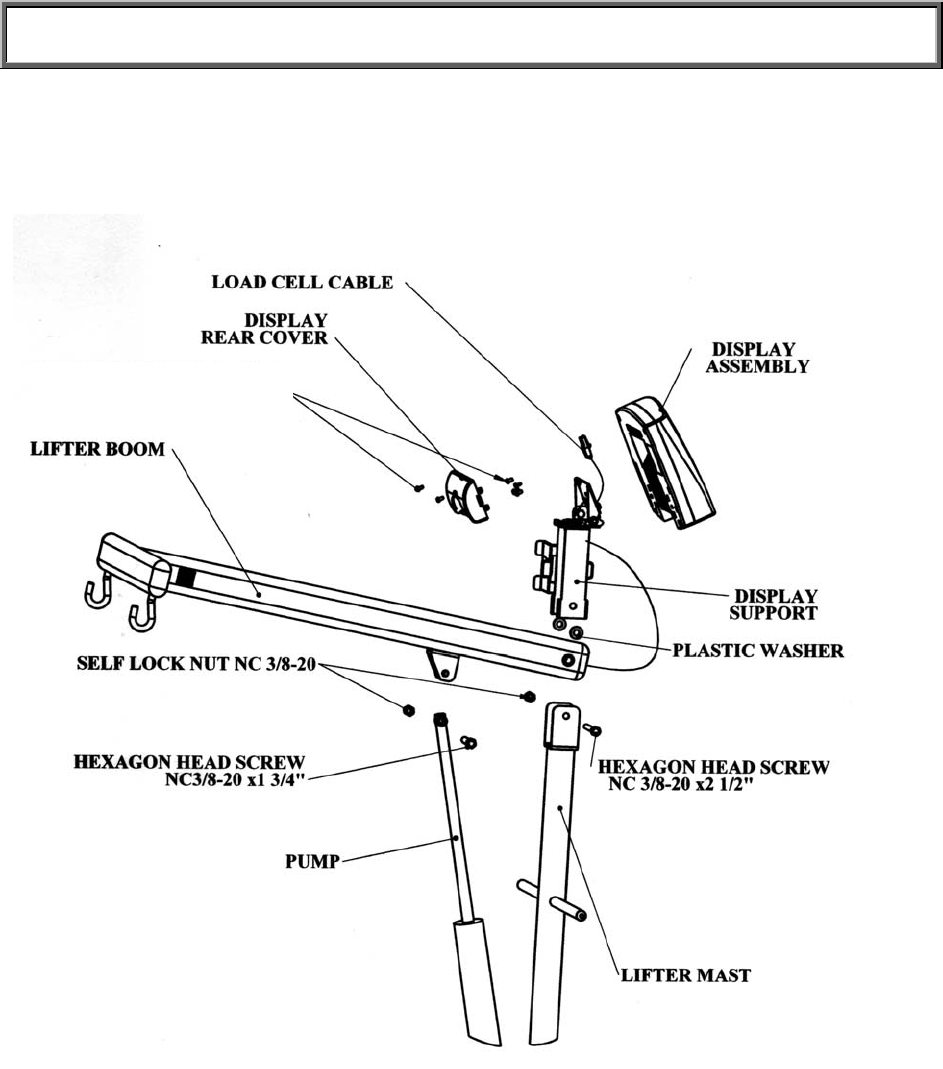 LOAD CELL CABLE

DISPLAY REAR COVER

DISPLAY ASSEMBLY

LIFTER BOOM

DISPLAY SUPPORT

PLASTIC WASHER

SELF LOCK NUT NC 3/8-20

HEXAGON HEAD SCREW NC3/8-20 x1 3/4"

HEXAGON HEAD SCREW NC 3/8-20 x2 1/2"

PUMP

LIFTER MAST