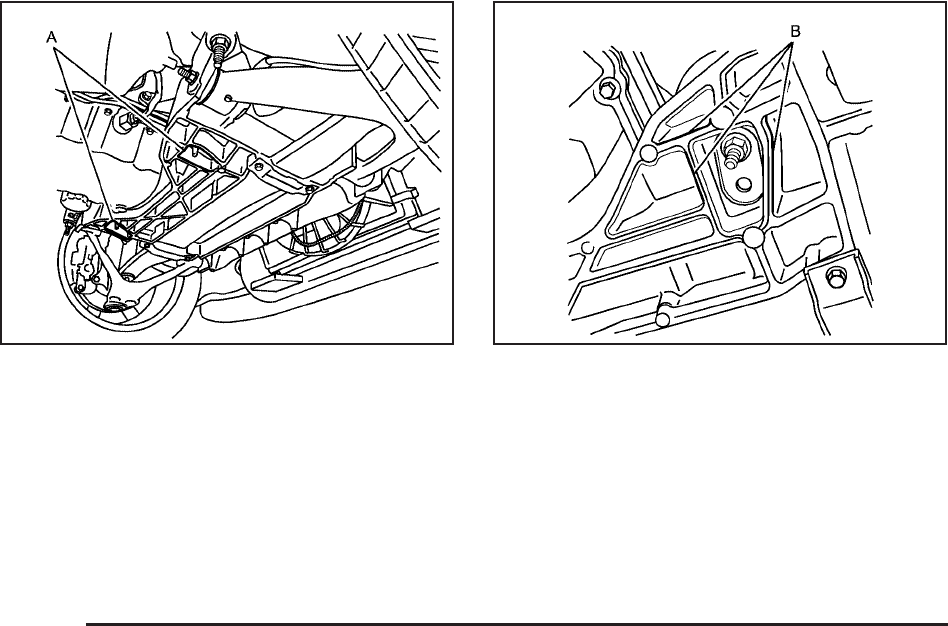 A

B