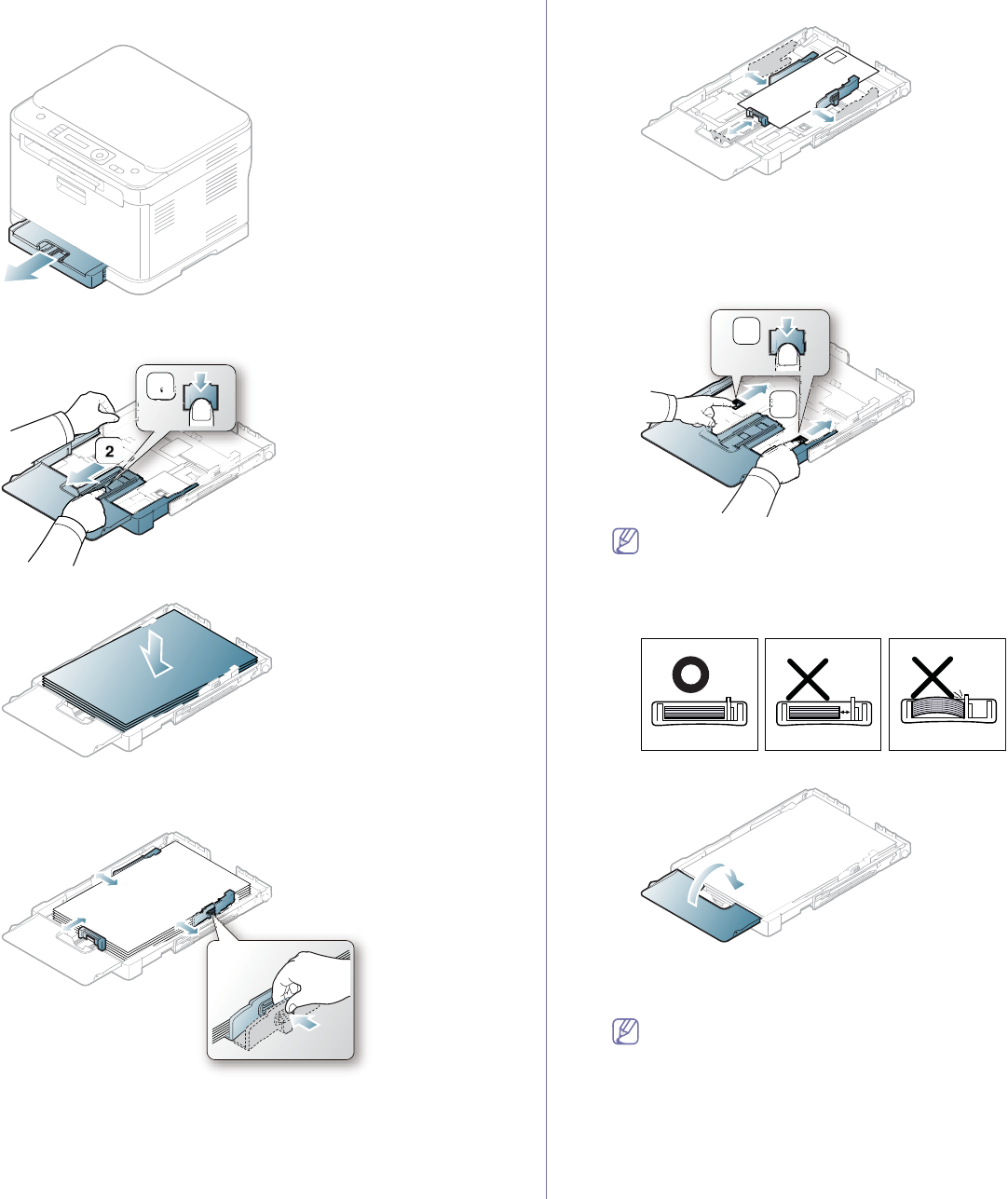 2