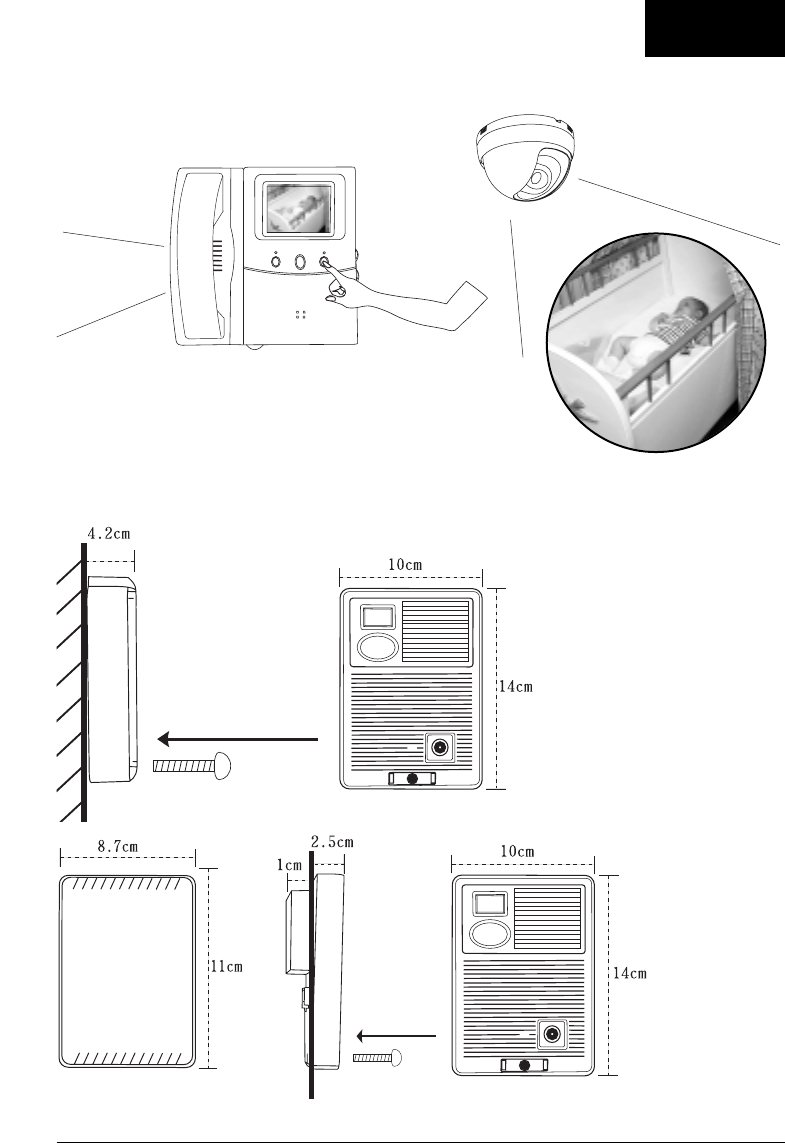 4.2cm

10cm

14cm

8.7cm

11cm

2.5cm

1cm

10cm

14cm