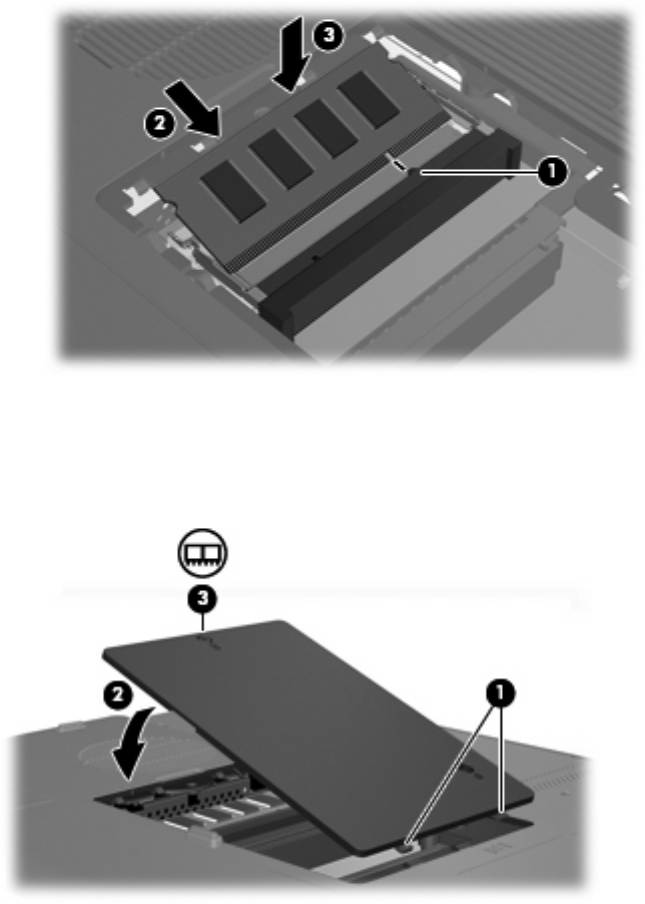 3
2
1

3
2
1