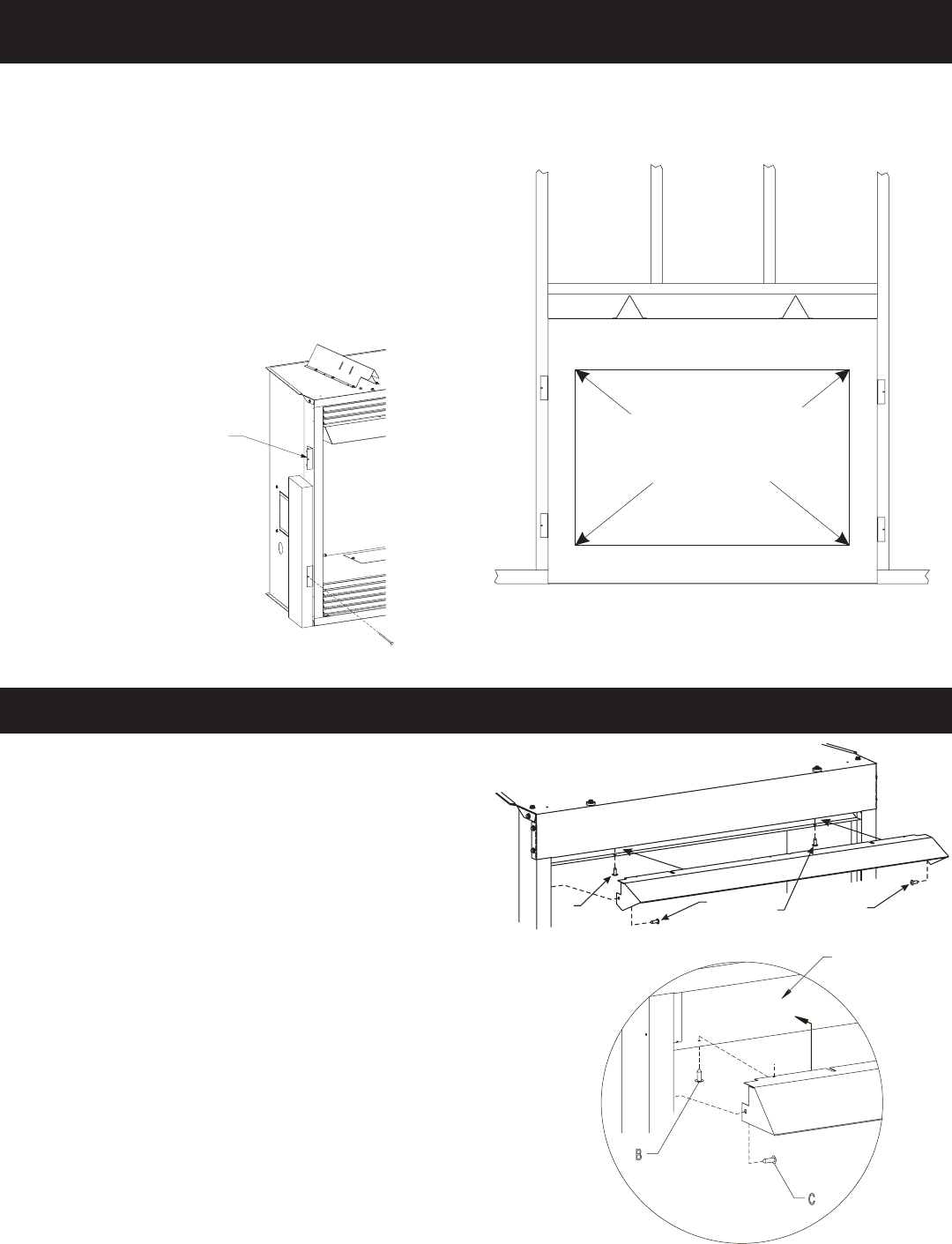 B

C