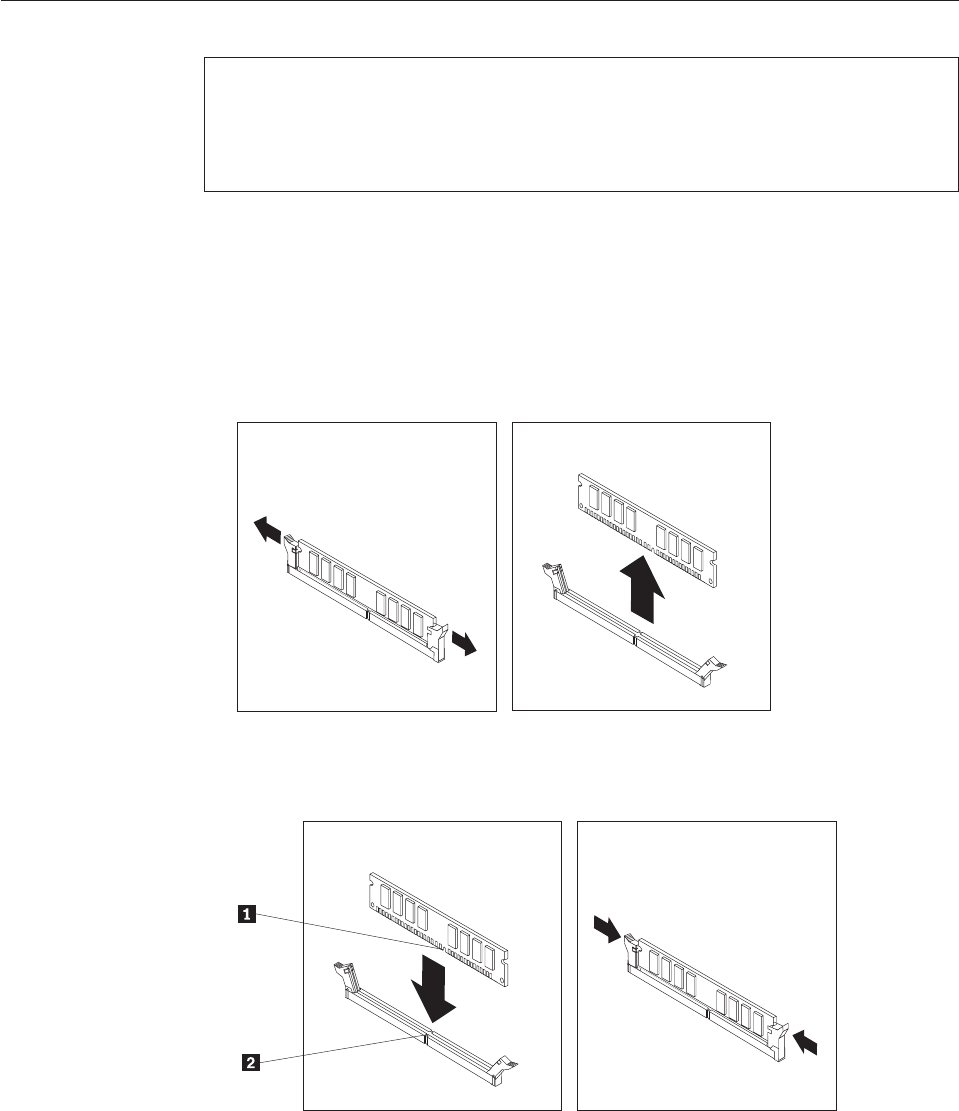 1

2