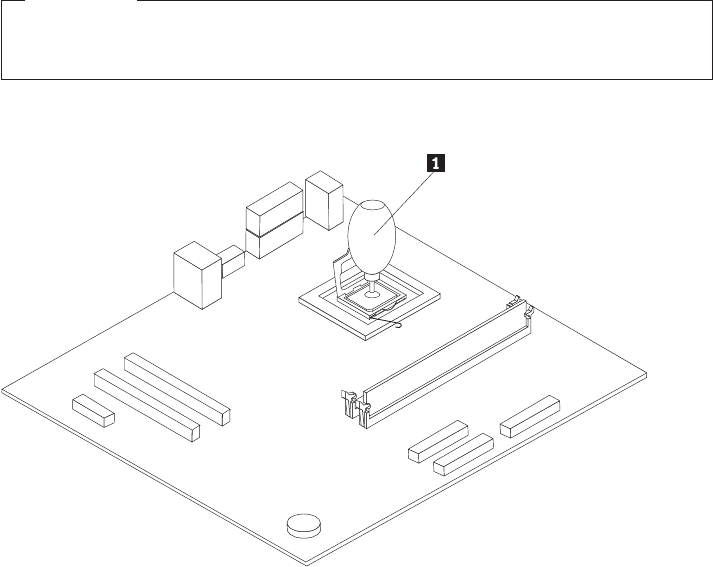 1