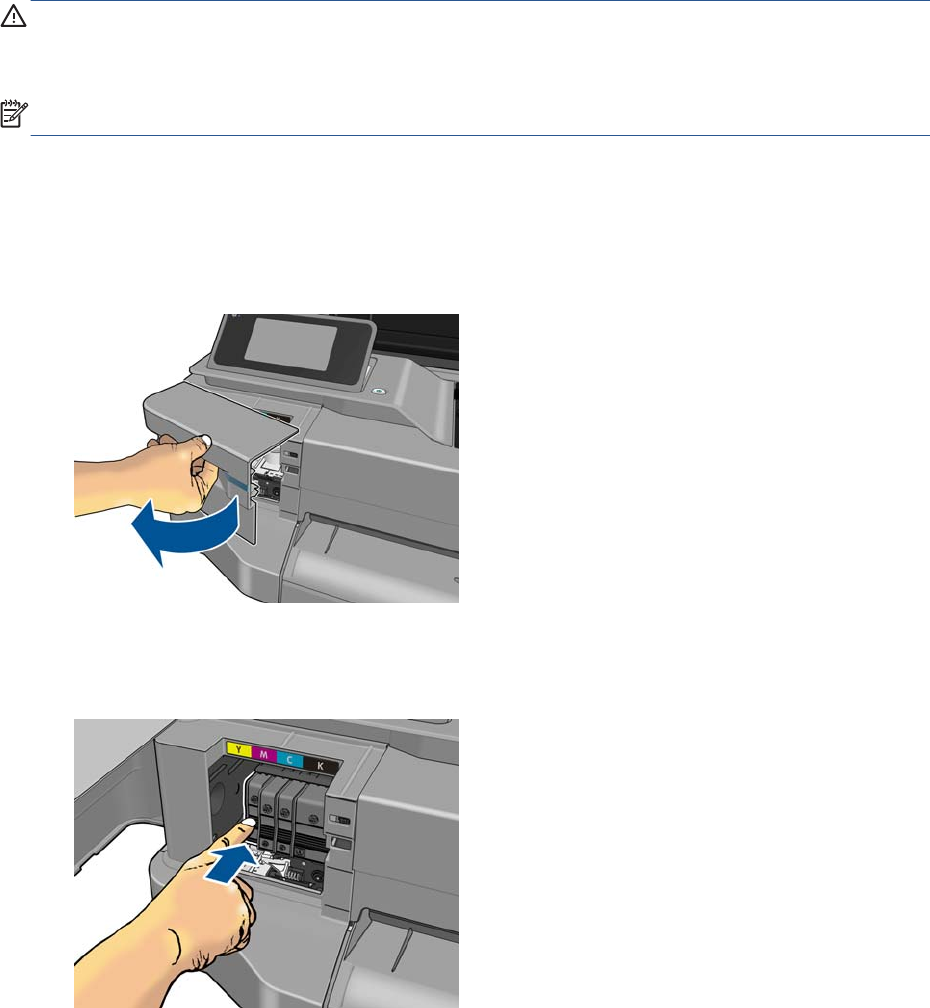 Y M C K