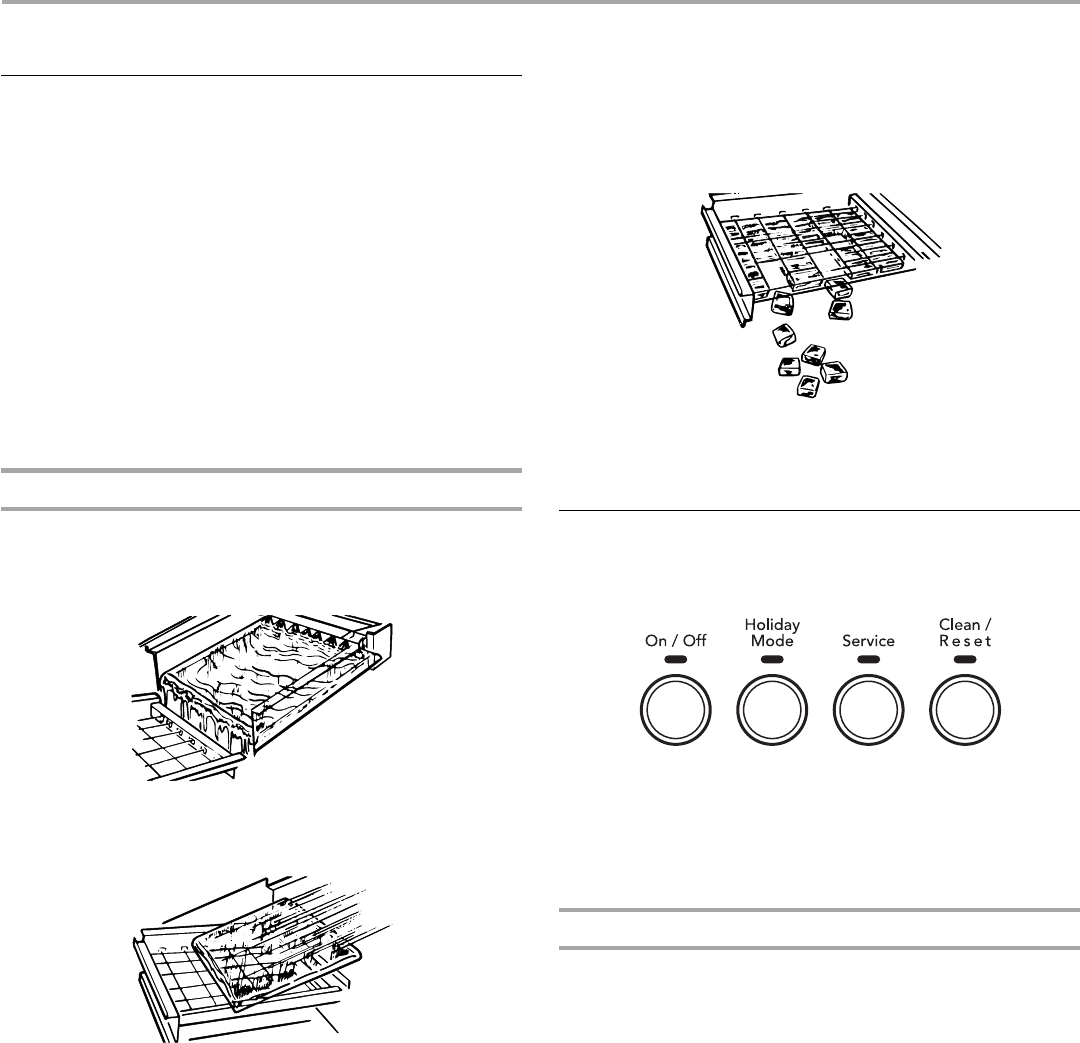 On / Off

Holiday Mode

Service

Clean / Reset