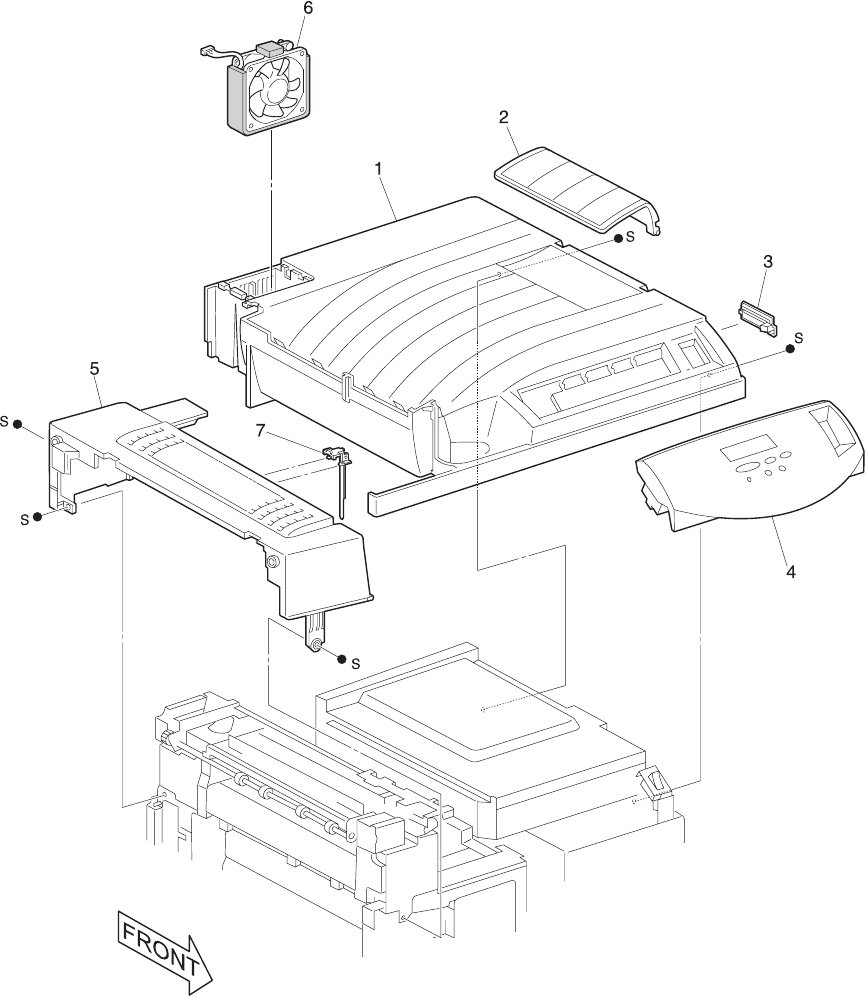 6
2
1
S
3
S
5
S
7
S
4
S
FRONT