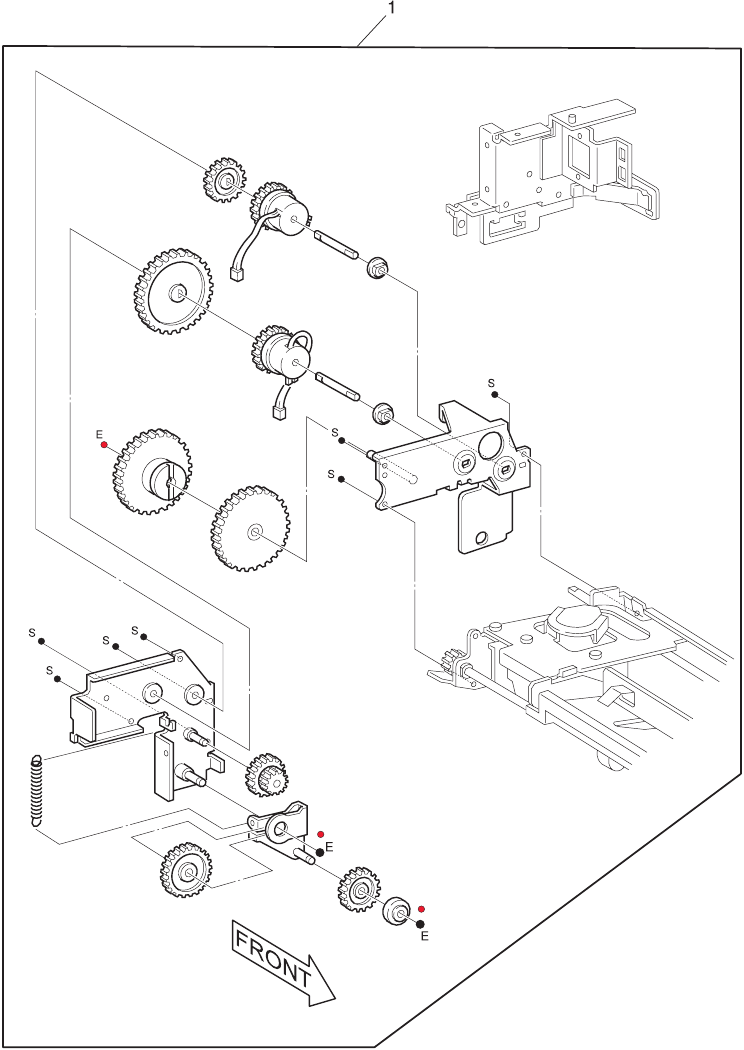 1

S

E

S

S

S

S

S

S

E

E

FRONT