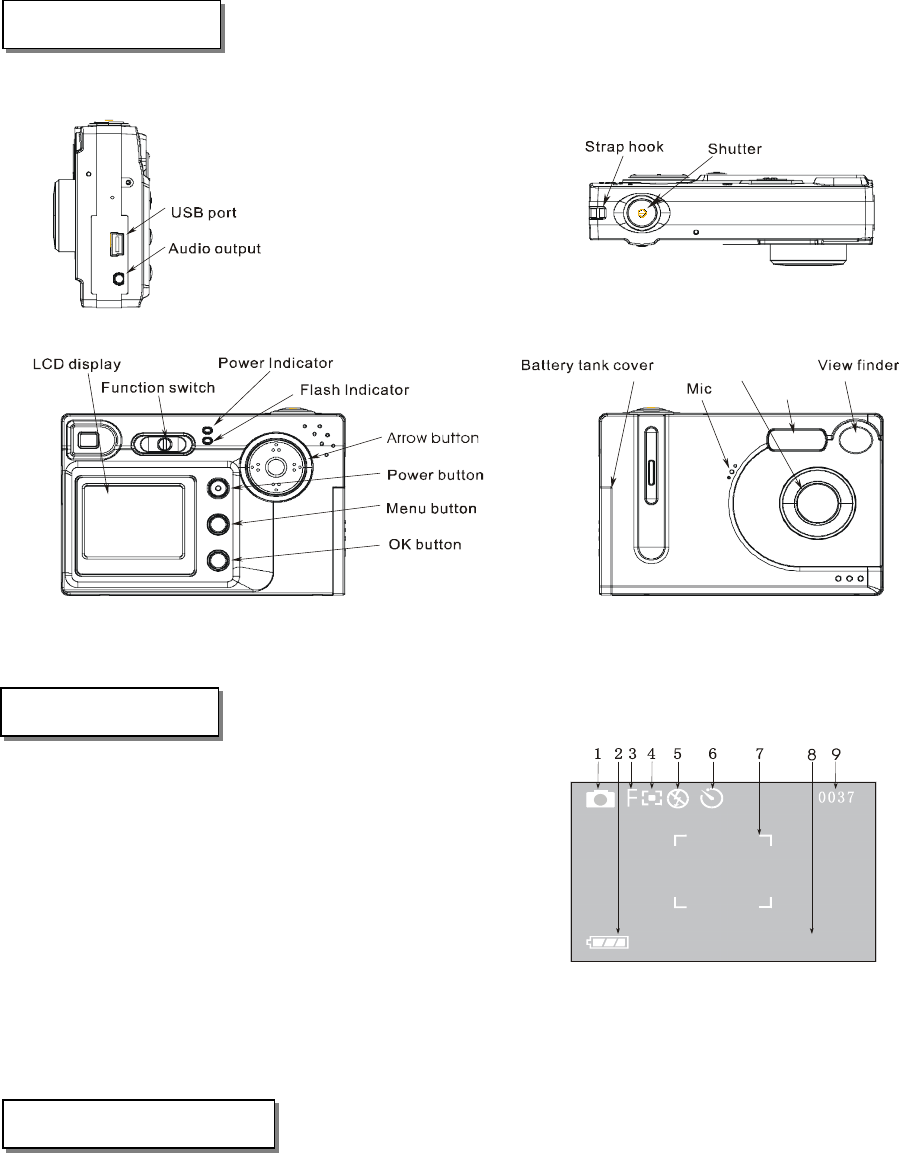 USB port
Audio output

Strap hook
Shutter

LCD display
Function switch
Power Indicator
Flash Indicator
Arrow button
Power button
Menu button
OK button

Battery tank cover
Mic
View finder

1 2 3 4 5 6 7 8 9
F
0037