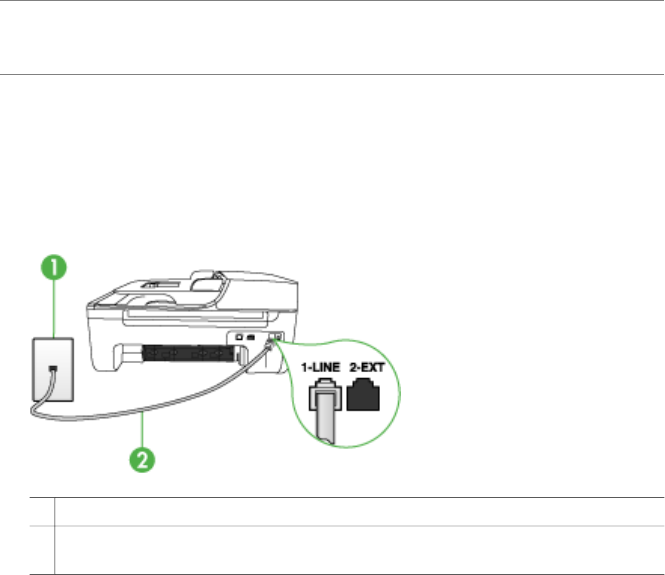 1

1-LINE 2-EXT

2