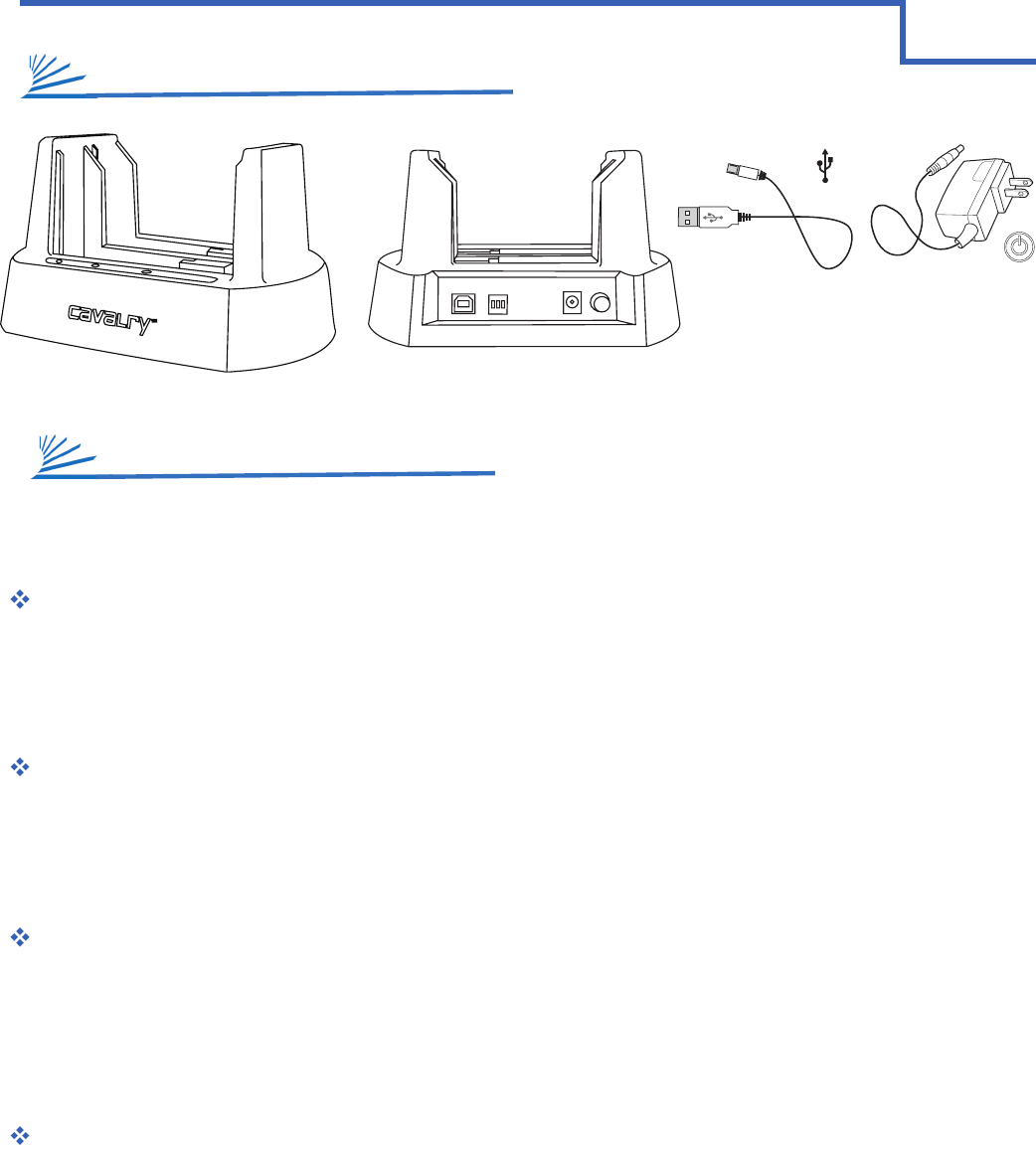 cavalry™