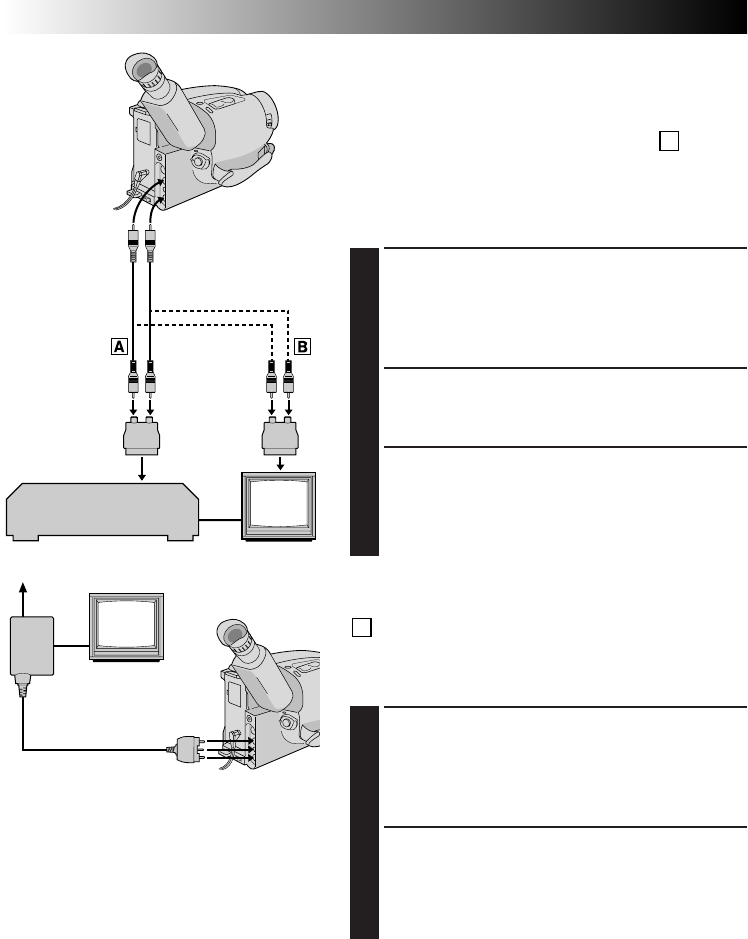 A

B