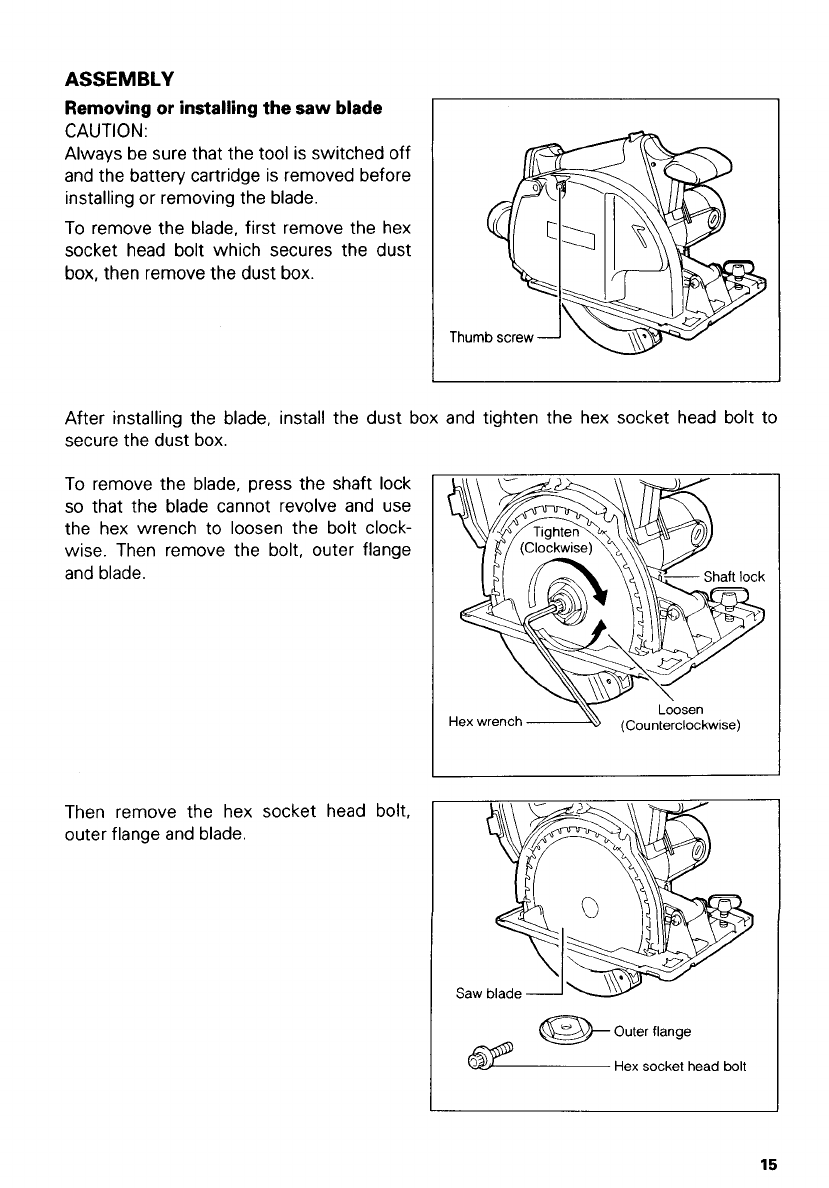 ASSEMBLY

Removing or installing the saw blade

CAUTION:

Always be sure that the tool is switched off and the battery cartridge is removed before installing or removing the blade.

To remove the blade, first remove the hex socket head bolt which secures the dust box, then remove the dust box.

Thumb screw

After installing the blade, install the dust box and tighten the hex socket head bolt to secure the dust box.

To remove the blade, press the shaft lock so that the blade cannot revolve and use the hex wrench to loosen the bolt clockwise. Then remove the bolt, outer flange and blade.

Tighten (Clockwise)

Shaft lock

Loosen (Counterclockwise)

Hex wrench

Then remove the hex socket head bolt, outer flange and blade.

Saw blade

Outer flange

Hex socket head bolt

15