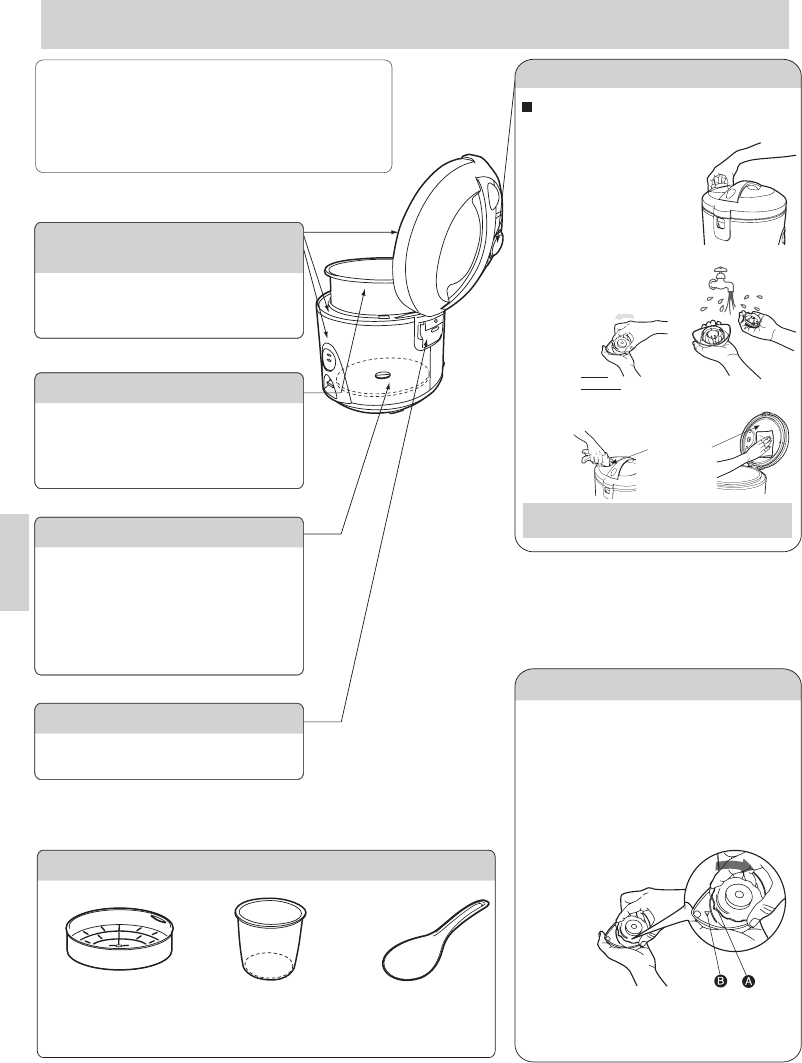 B
A