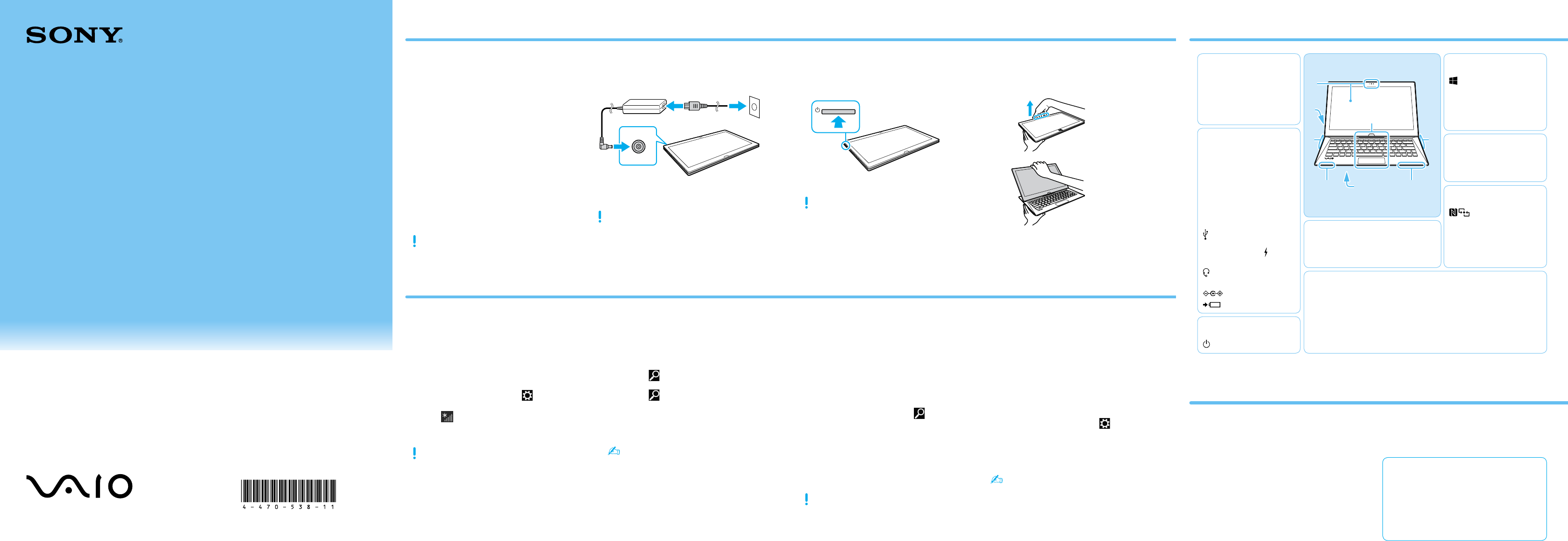 SONY

VAIO

4-470-538-11