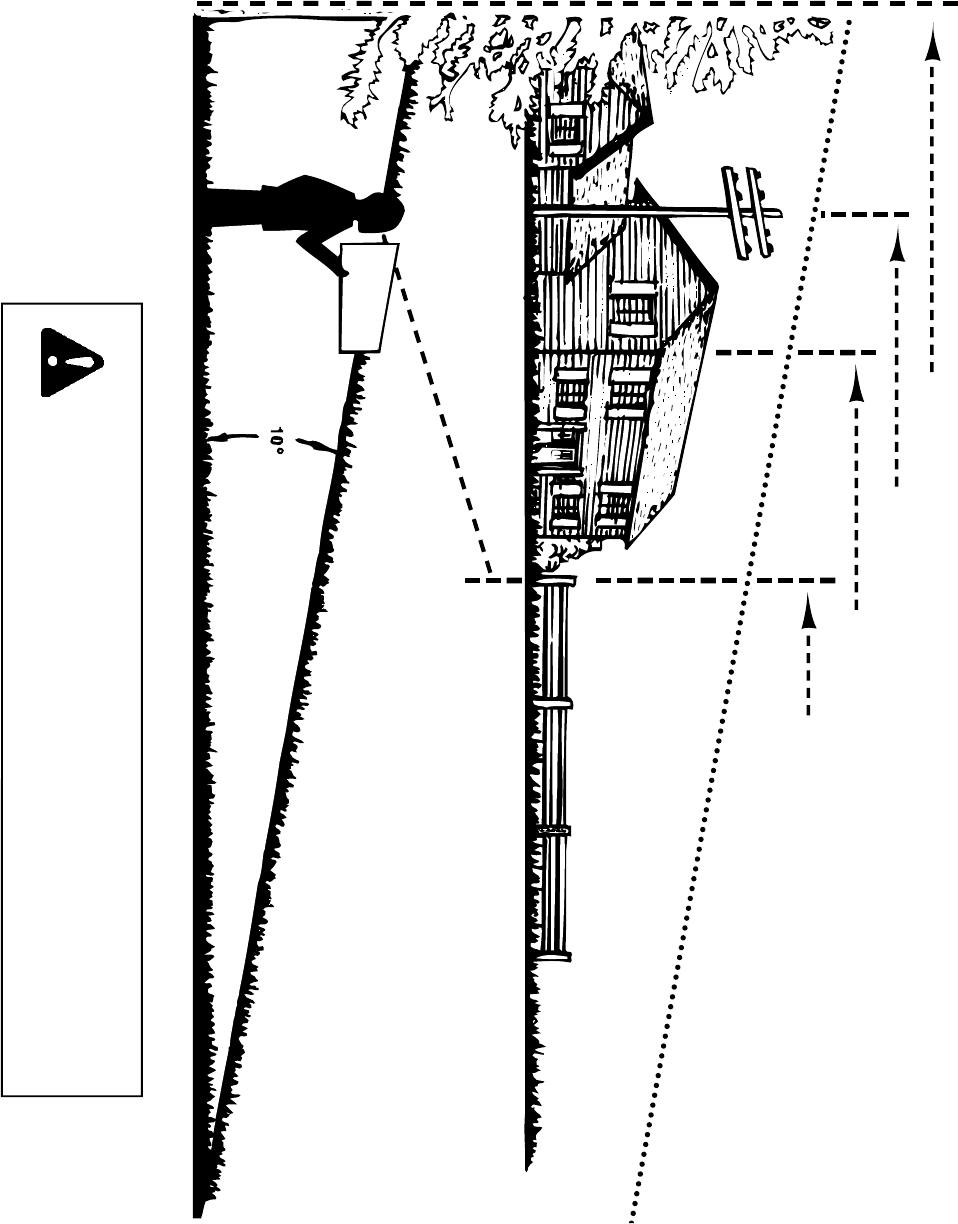 10°