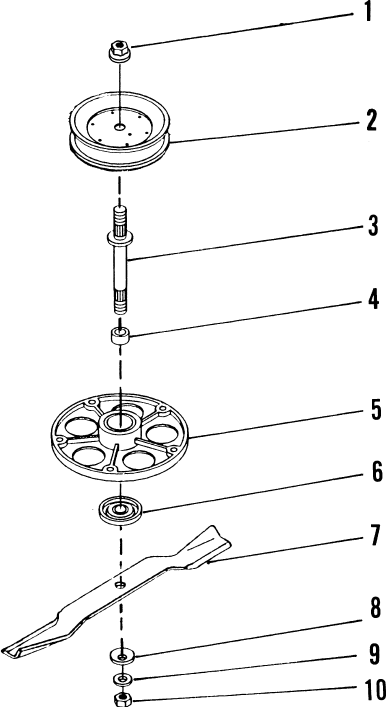 1
2
3
4
5
6
7
8
9
10