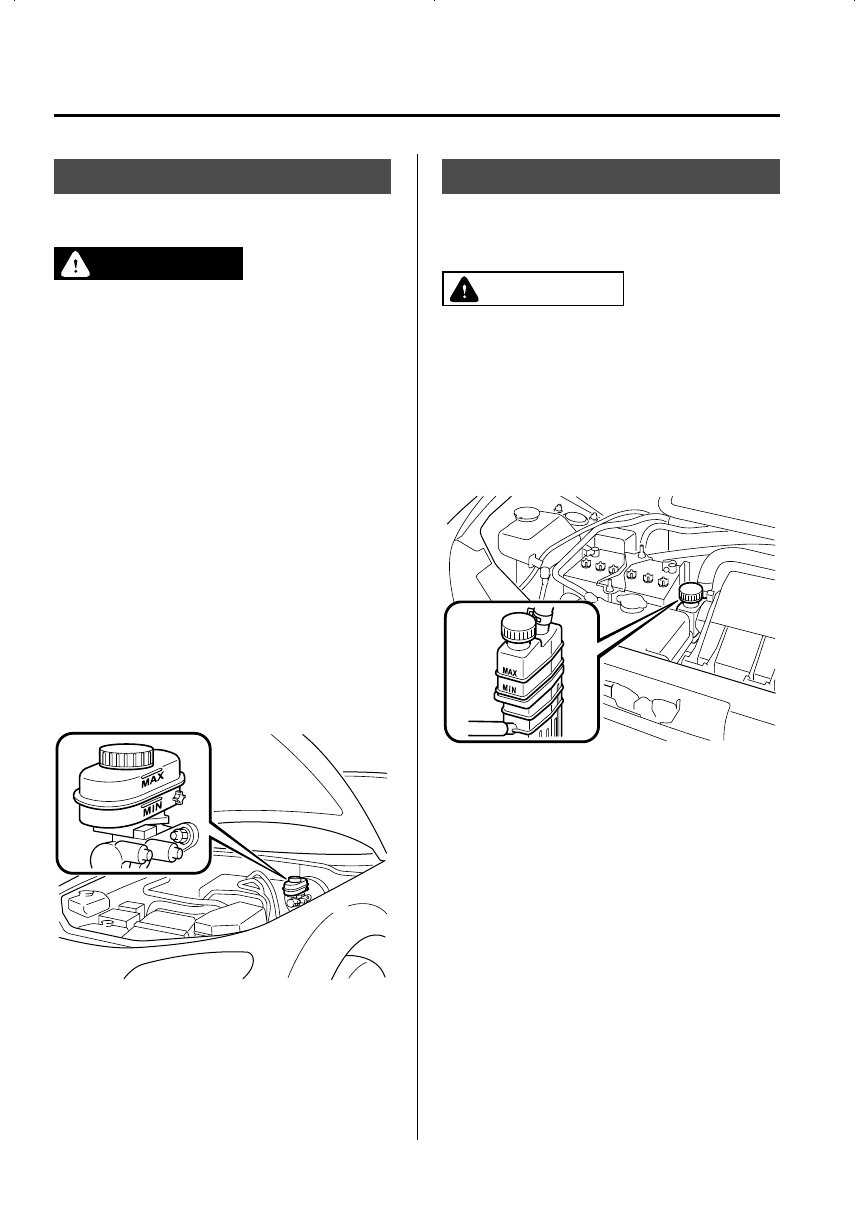 MAX
MIN

MAX
MIN