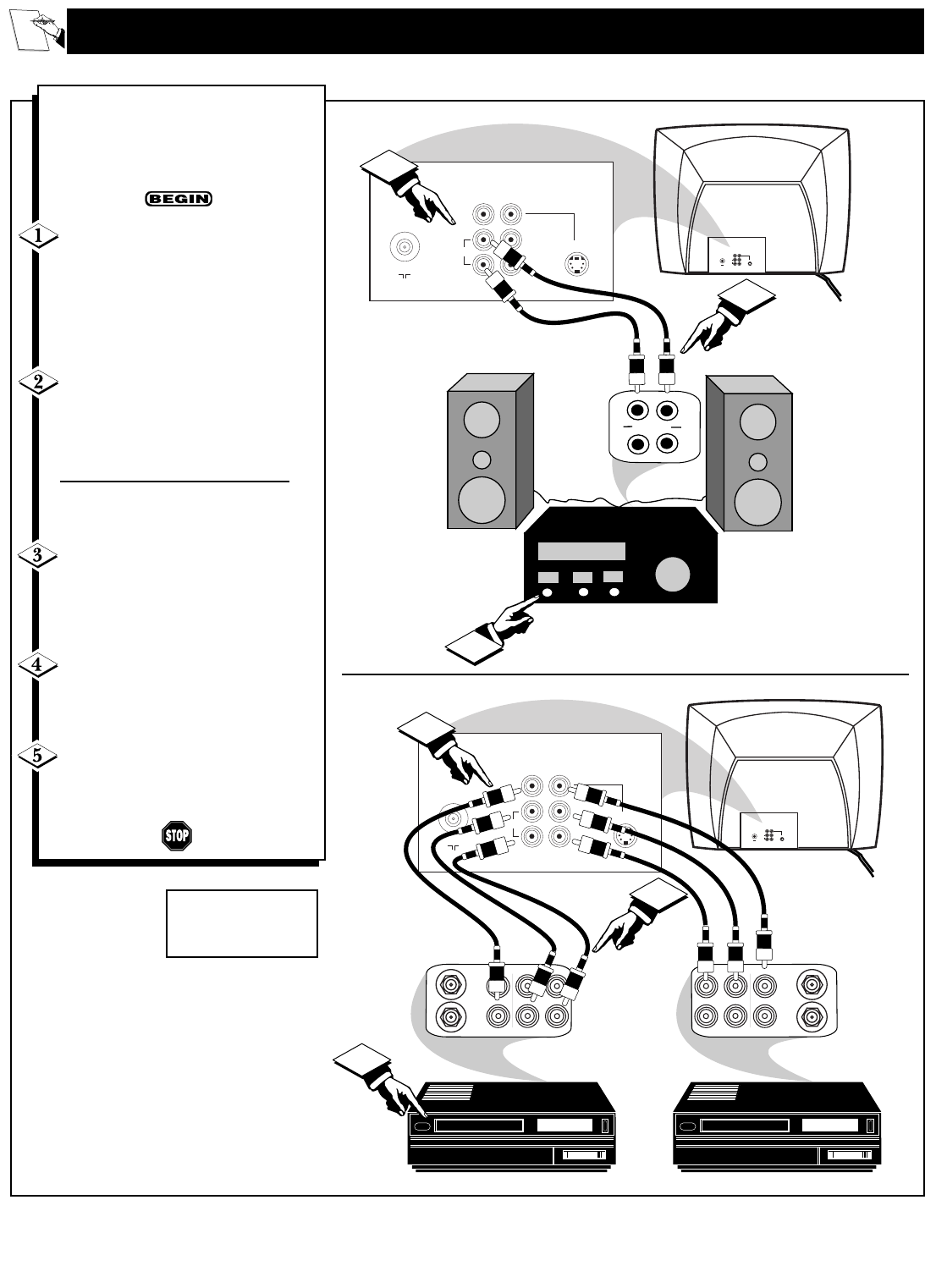 BEGIN

1

2

3

4

5

STOP