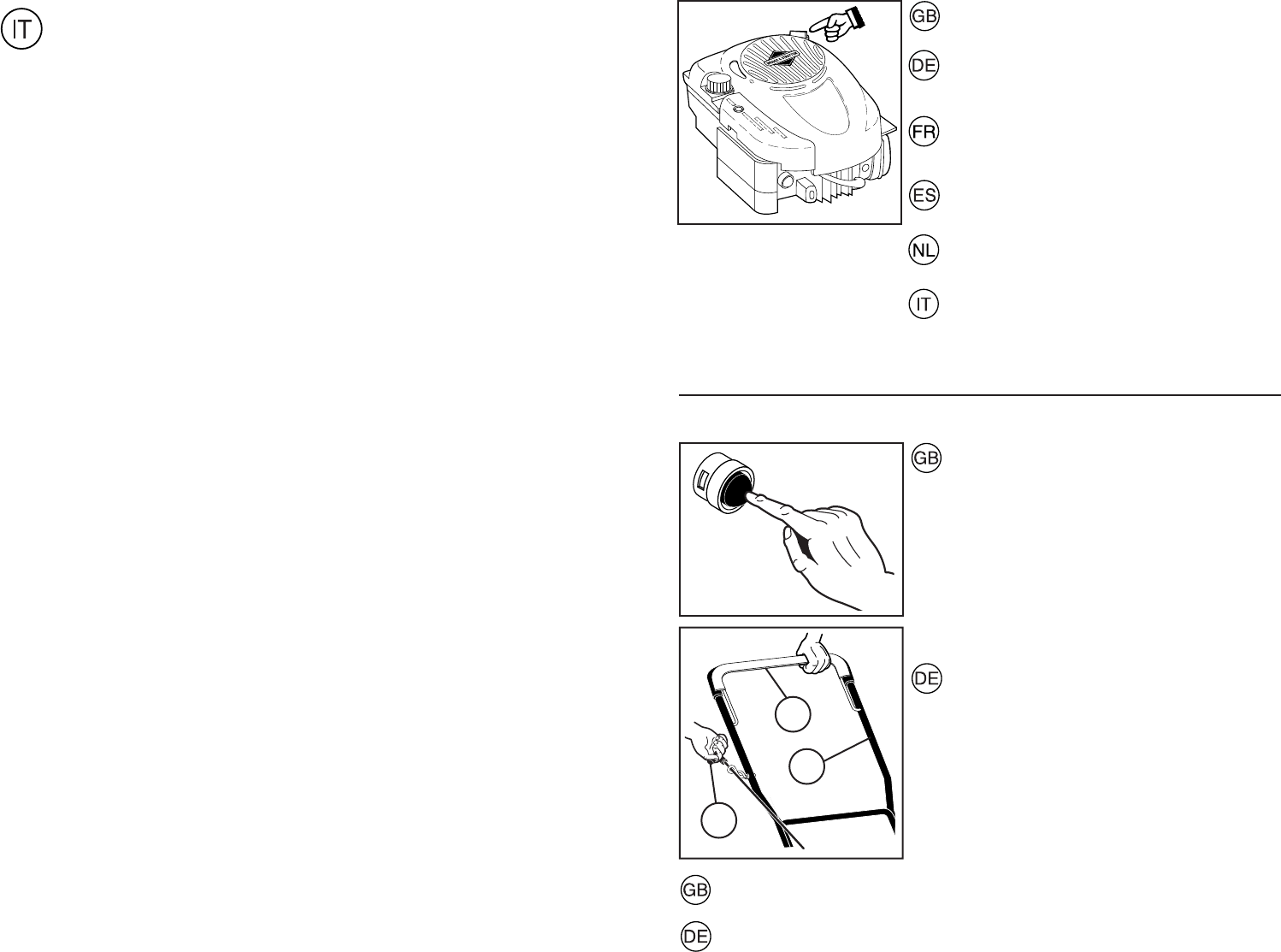 IT

GB

DE

FR

ES

NL

IT

GB

DE

GB

DE