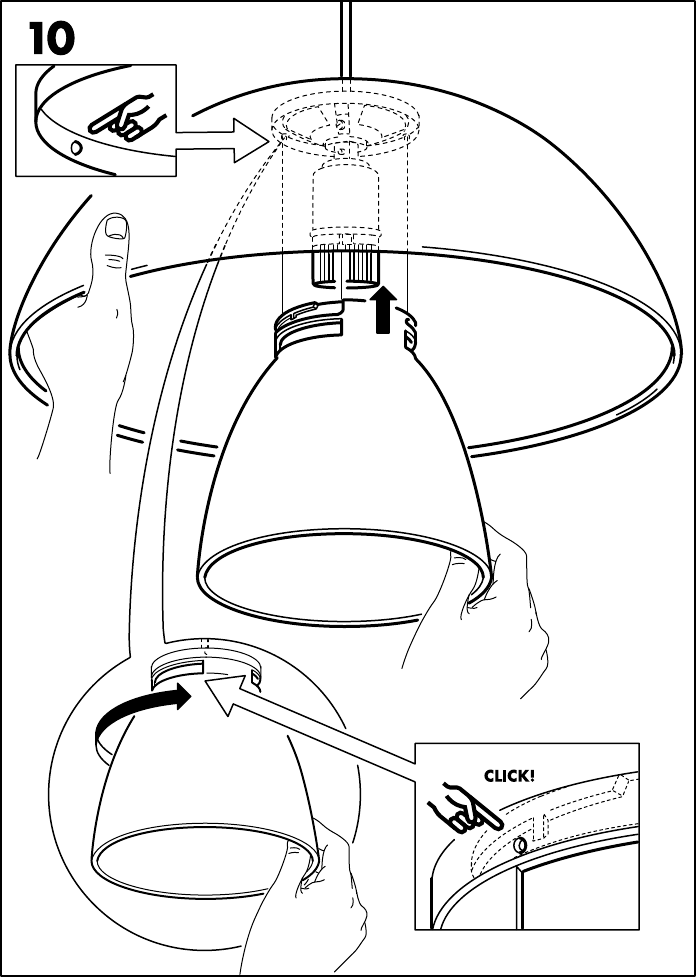 10

CLICK!