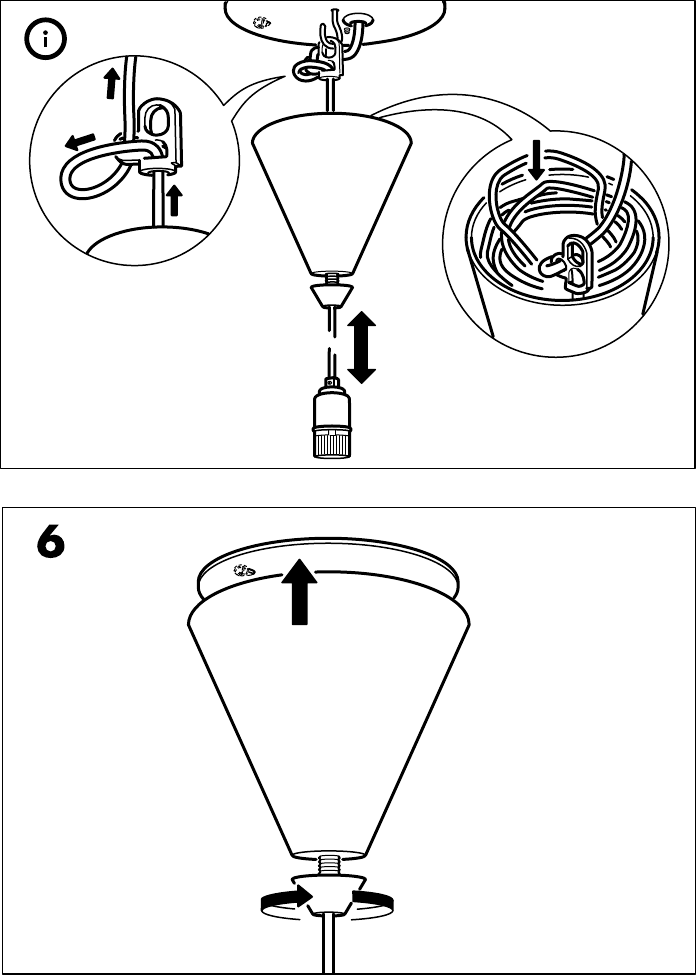 i

6